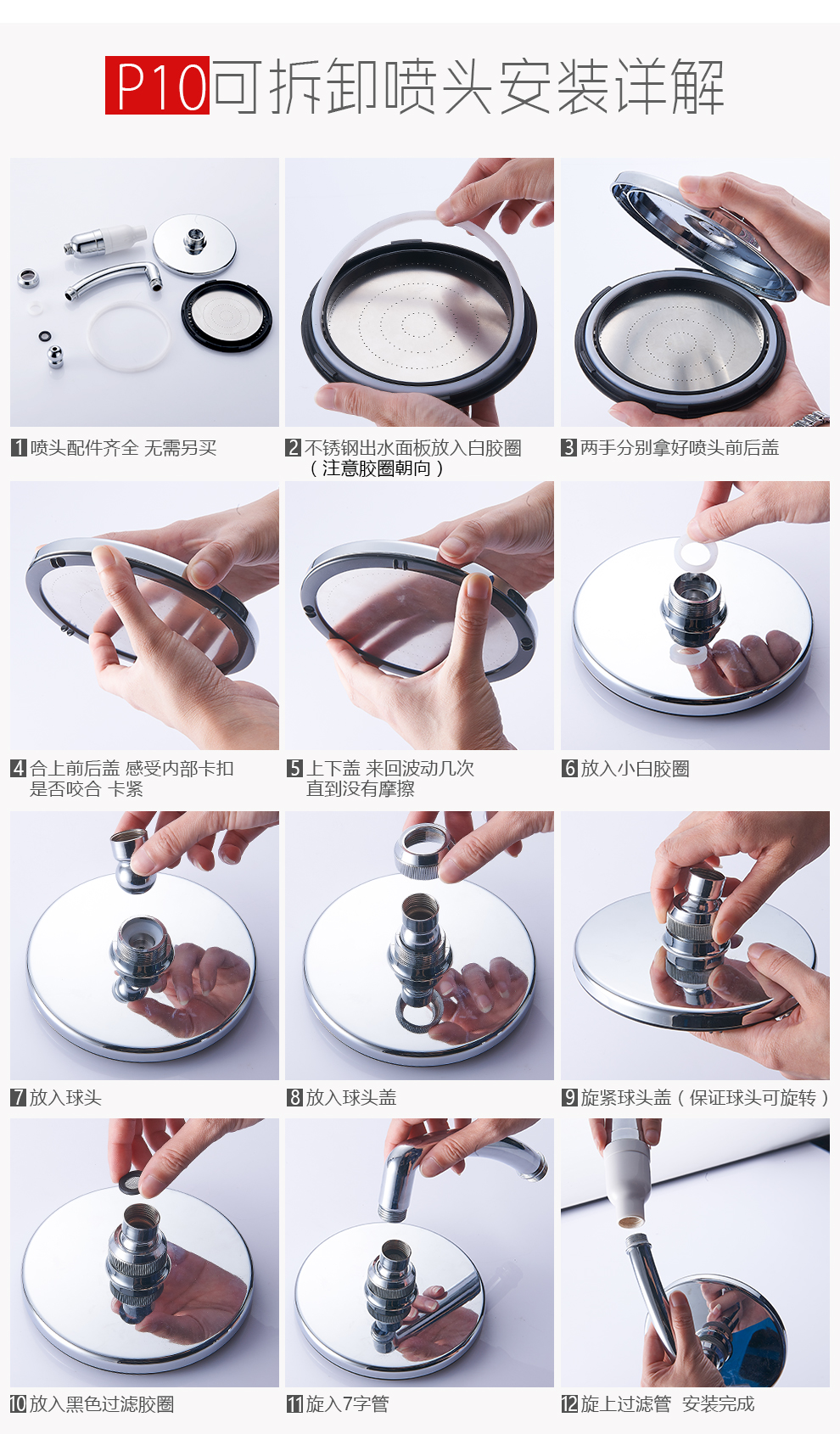 P10可拆卸喷头安装详解

1 喷头配件齐全 无需另买

2 不锈钢出水面板放入白胶圈（注意胶圈朝向）

3 两手分别拿好喷头前后盖

4 合上前后盖 感受内部卡扣是否咬合 卡紧

5 上下盖 来回波动几次直到没有摩擦

6 放入小白胶圈

7 放入球头

8 放入球头盖

9 旋紧球头盖（保证球头可旋转）

10 放入黑色过滤胶圈

11 旋入7字管

12 旋上过滤管 安装完成