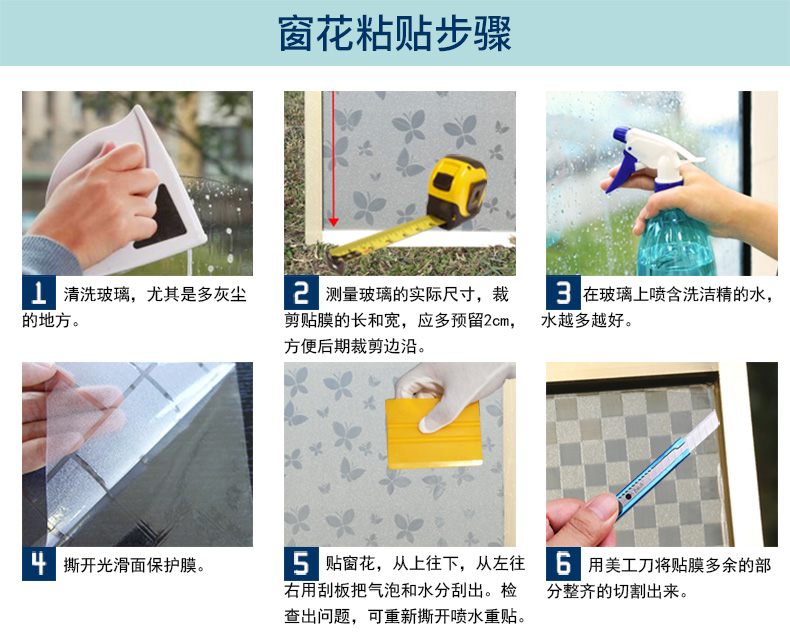 窗花粘贴步骤

1 清洗玻璃，尤其是多灰尘的地方。

2 测量玻璃的实际尺寸，裁剪贴膜的长和宽，应多预留2cm，方便后期裁剪边沿。

3 在玻璃上喷含洗洁精的水，水越多越好。

4 撕开光滑面保护膜。

5 贴窗花，从上往下，从左往右用刮板把气泡和水分刮出。检查出问题，可重新撕开喷水重贴。

6 用美工刀将贴膜多余的部分整齐的切割出来。