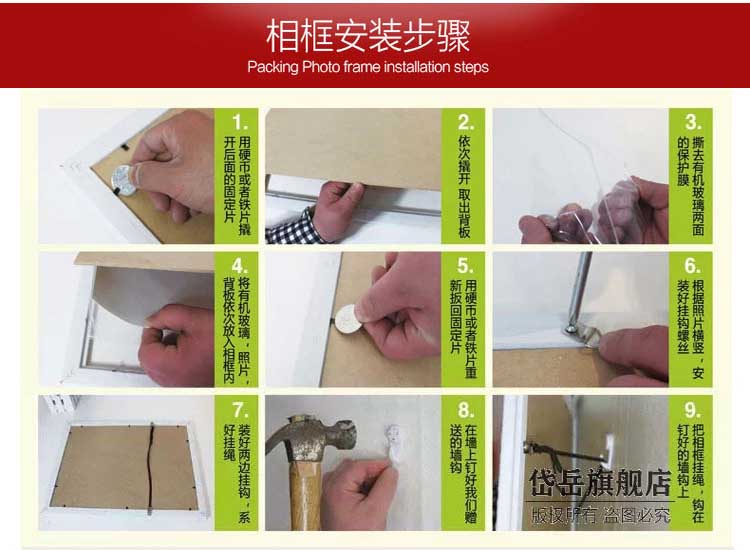 相框安装步骤
Packing Photo frame installation steps

1. 用硬币或者铁片撬开后面的固定片

2. 依次撬开 取出背板

3. 撕去有机玻璃两面的保护膜

4. 将有机玻璃，照片，背板依次放入相框内

5. 用硬币或者铁片重新扳回固定片

6. 根据照片横竖，安装好挂钩螺丝

7. 装好两边挂钩，系好挂绳

8. 在墙上钉好我们赠送的墙钩

9. 把相框挂绳，钩在钉好的墙钩上

岱岳旗舰店
版权所有 盗图必究