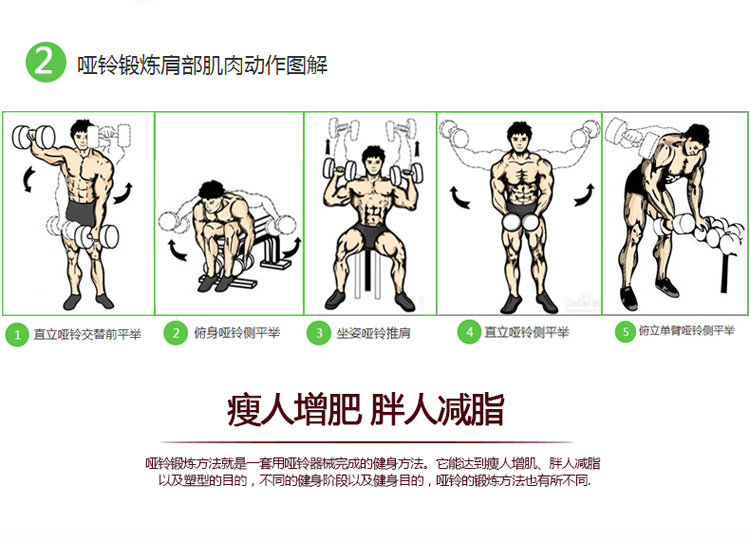 2 哑铃锻炼肩部肌肉动作图解

1 直立哑铃交替前平举

2 俯身哑铃侧平举

3 坐姿哑铃推肩

4 直立哑铃侧平举

5 俯立单臂哑铃侧平举

瘦人增肥 胖人减脂

哑铃锻炼方法就是一套用哑铃器械完成的健身方法。它能达到瘦人增肌、胖人减脂以及塑型的目的，不同的健身阶段以及健身目的，哑铃的锻炼方法也有所不同.