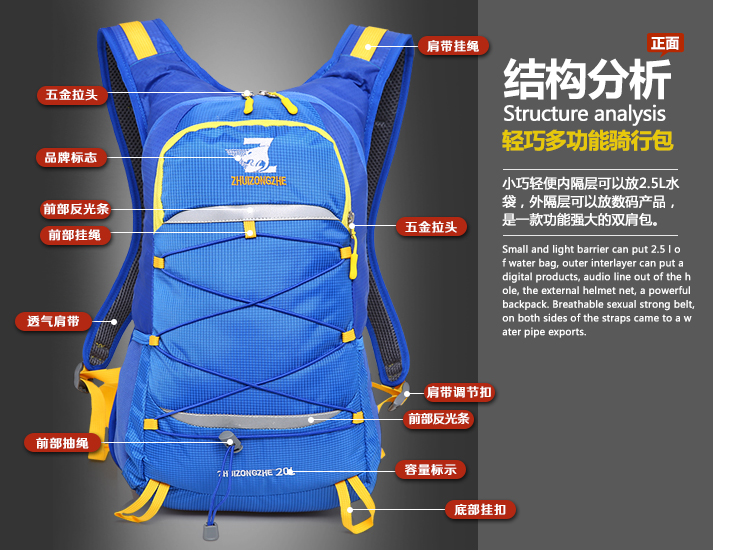 肩带挂绳

五金拉头

品牌标志

ZHUIZONGZHE

前部反光条

前部挂绳

五金拉头

透气肩带

肩带调节扣

前部反光条

前部抽绳

ZHUIZONGZHE 20L

容量标示

底部挂扣

正面

结构分析

Structure analysis

轻巧多功能骑行包

小巧轻便内隔层可以放2.5L水袋，外隔层可以放数码产品，是一款功能强大的双肩包。

Small and light barrier can put 2.5 l of water bag, outer interlayer can put a digital products, audio line out of the hole, the external helmet net, a powerful backpack. Breathable sexual strong belt, on both sides of the straps came to a water pipe exports.