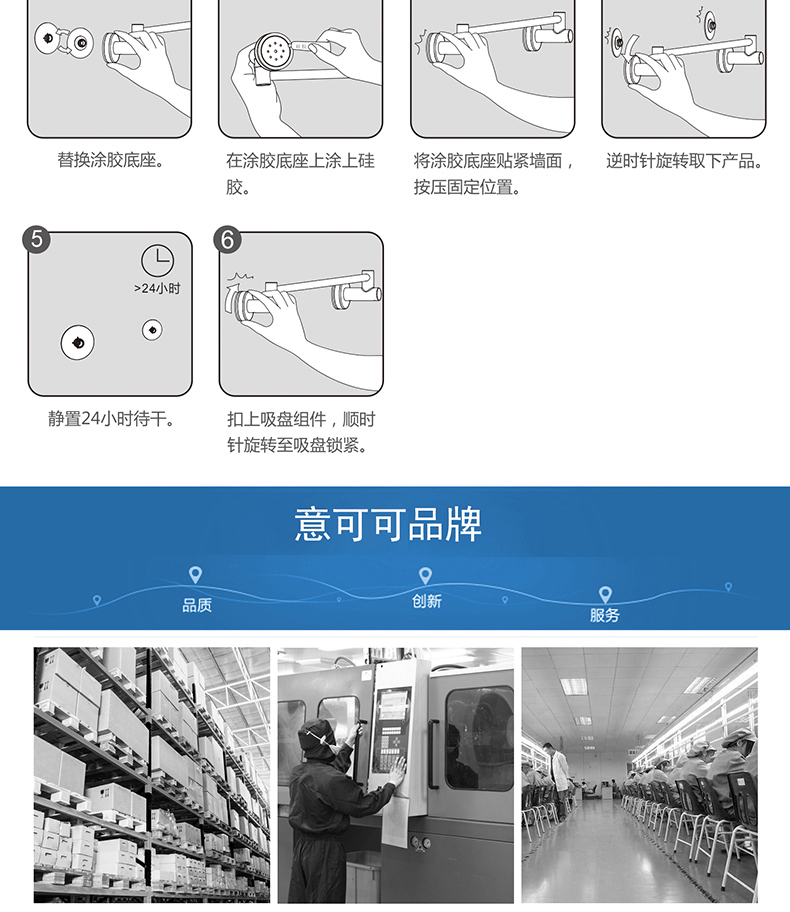 替换涂胶底座。

在涂胶底座上涂上硅胶。

将涂胶底座贴紧墙面，按压固定位置。

逆时针旋转取下产品。

5

>24小时

静置24小时待干。

6

扣上吸盘组件，顺时针旋转至吸盘锁紧。

意可可品牌

品质

创新

服务