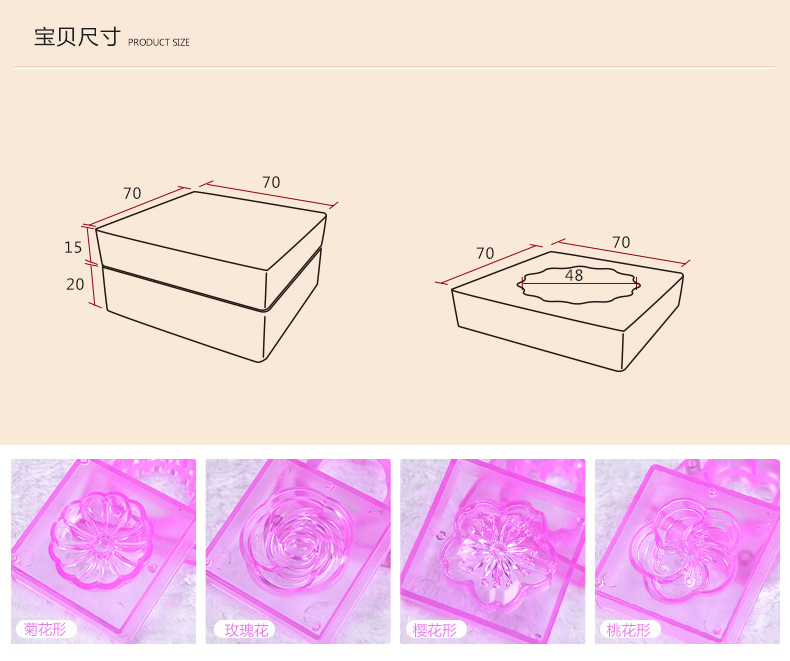 宝贝尺寸 PRODUCT SIZE

70
70
15
20

70
70
48

菊花形

玫瑰花

樱花形

桃花形