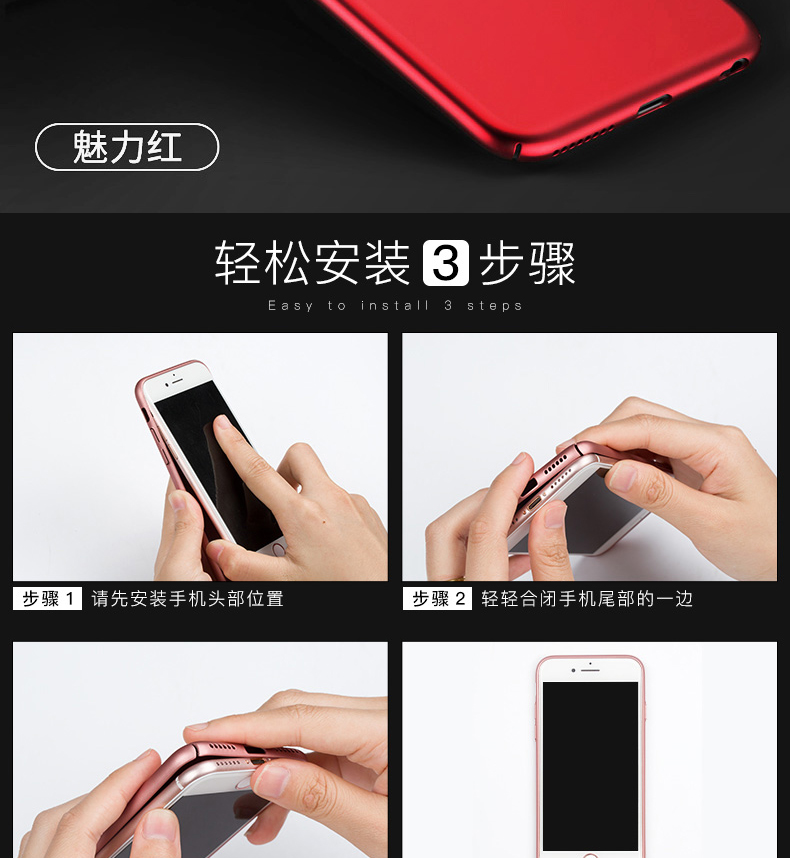 魅力红

轻松安装 3 步骤

Easy to install 3 steps

步骤 1 请先安装手机头部位置

步骤 2 轻轻合闭手机尾部的一边