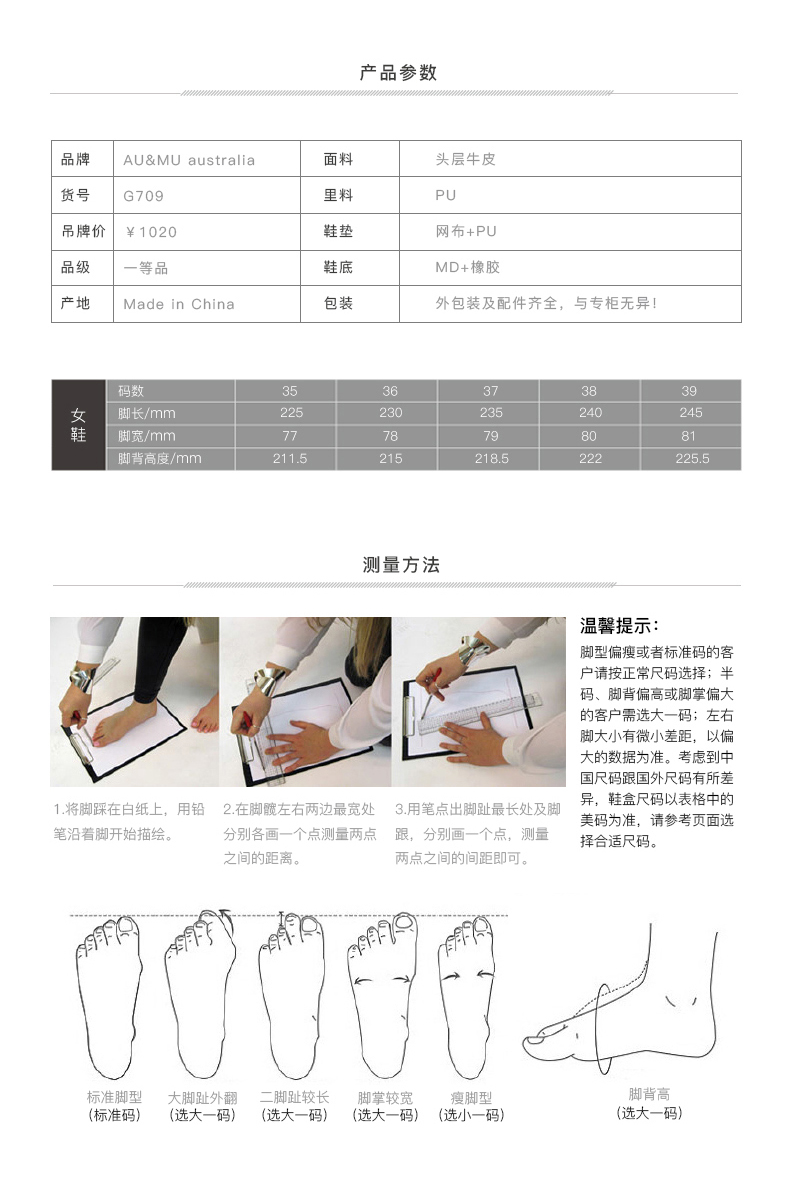 产品参数

| 品牌 | AU&MU australia | 面料 | 头层牛皮 |
|---|---|---|---|
| 货号 | G709 | 里料 | PU |
| 吊牌价 | ￥1020 | 鞋垫 | 网布+PU |
| 品级 | 一等品 | 鞋底 | MD+橡胶 |
| 产地 | Made in China | 包装 | 外包装及配件齐全，与专柜无异! |

| 女鞋 | 码数 | 35 | 36 | 37 | 38 | 39 |
|---|---|---|---|---|---|---|
| | 脚长/mm | 225 | 230 | 235 | 240 | 245 |
| | 脚宽/mm | 77 | 78 | 79 | 80 | 81 |
| | 脚背高度/mm | 211.5 | 215 | 218.5 | 222 | 225.5 |

测量方法

1.将脚踩在白纸上，用铅笔沿着脚开始描绘。

2.在脚髋左右两边最宽处分别各画一个点测量两点之间的距离。

3.用笔点出脚趾最长处及脚跟，分别画一个点，测量两点之间的间距即可。

温馨提示：
脚型偏瘦或者标准码的客户请按正常尺码选择；半码、脚背偏高或脚掌偏大的客户需选大一码；左右脚大小有微小差距，以偏大的数据为准。考虑到中国尺码跟国外尺码有所差异，鞋盒尺码以表格中的美码为准，请参考页面选择合适尺码。

标准脚型
(标准码)

大脚趾外翻
(选大一码)

二脚趾较长
(选大一码)

脚掌较宽
(选大一码)

瘦脚型
(选小一码)

脚背高
(选大一码)