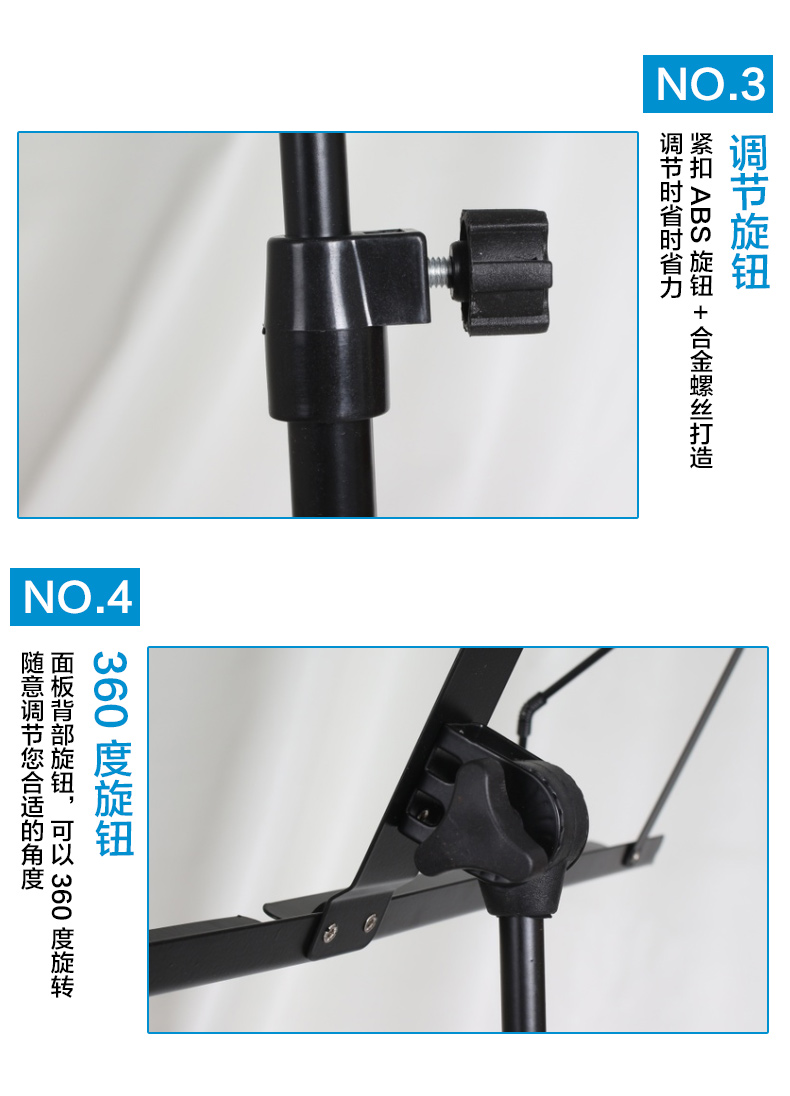 NO.3

调节旋钮

紧扣 ABS 旋钮 + 合金螺丝打造

调节时省时省力

NO.4

360 度旋钮

面板背部旋钮，可以 360 度旋转

随意调节您合适的角度