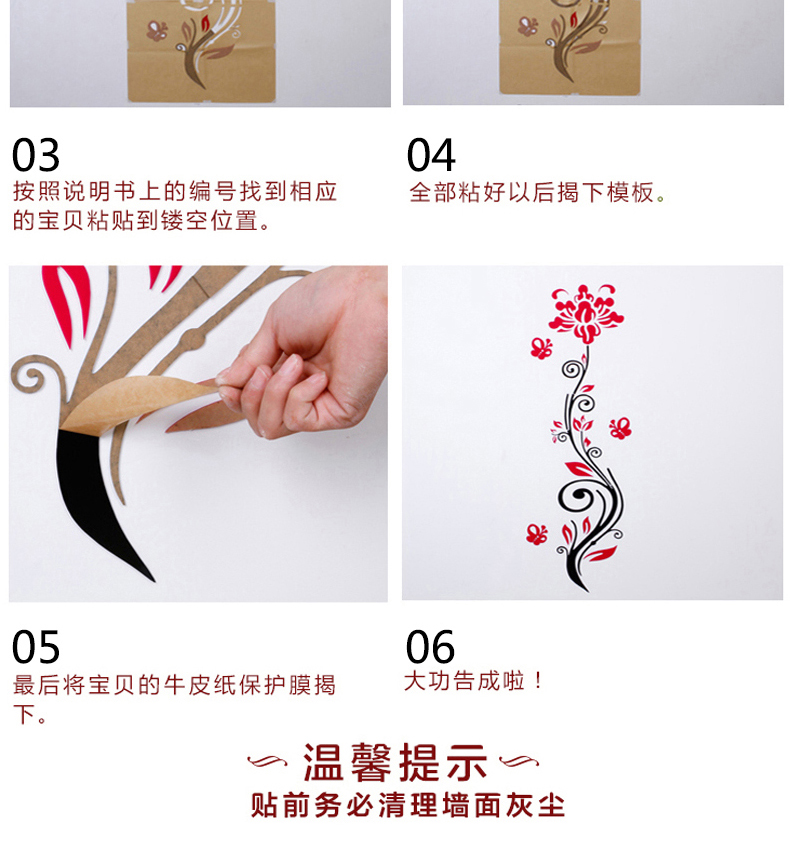 03
按照说明书上的编号找到相应的宝贝粘贴到镂空位置。

04
全部粘好以后揭下模板。

05
最后将宝贝的牛皮纸保护膜揭下。

06
大功告成啦！

温馨提示
贴前务必清理墙面灰尘