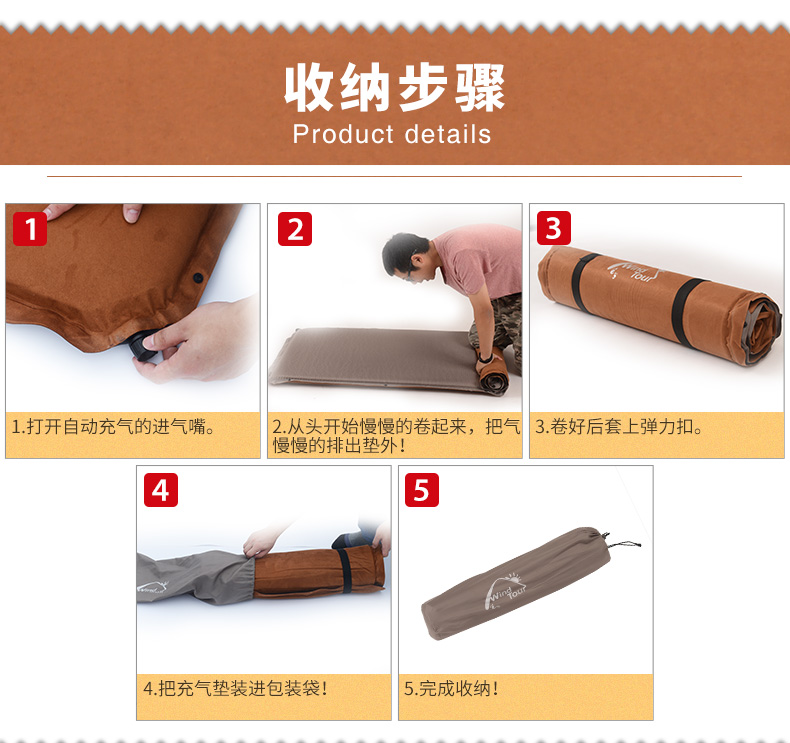 收纳步骤

Product details

1

1.打开自动充气的进气嘴。

2

2.从头开始慢慢的卷起来，把气慢慢的排出垫外！

3

Wind Tour

3.卷好后套上弹力扣。

4

4.把充气垫装进包装袋！

5

Wind Tour

5.完成收纳！