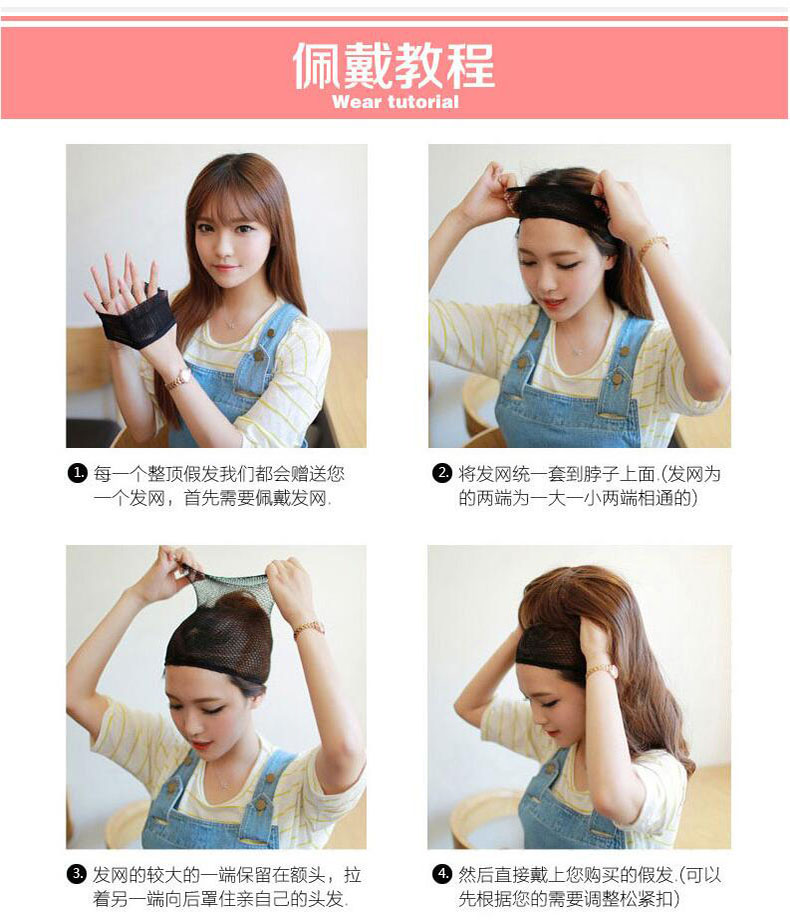 佩戴教程
Wear tutorial

1. 每一个整顶假发我们都会赠送您一个发网，首先需要佩戴发网.

2. 将发网统一套到脖子上面.(发网为的两端为一大一小两端相通的)

3. 发网的较大的一端保留在额头，拉着另一端向后罩住亲自己的头发.

4. 然后直接戴上您购买的假发.(可以先根据您的需要调整松紧扣)