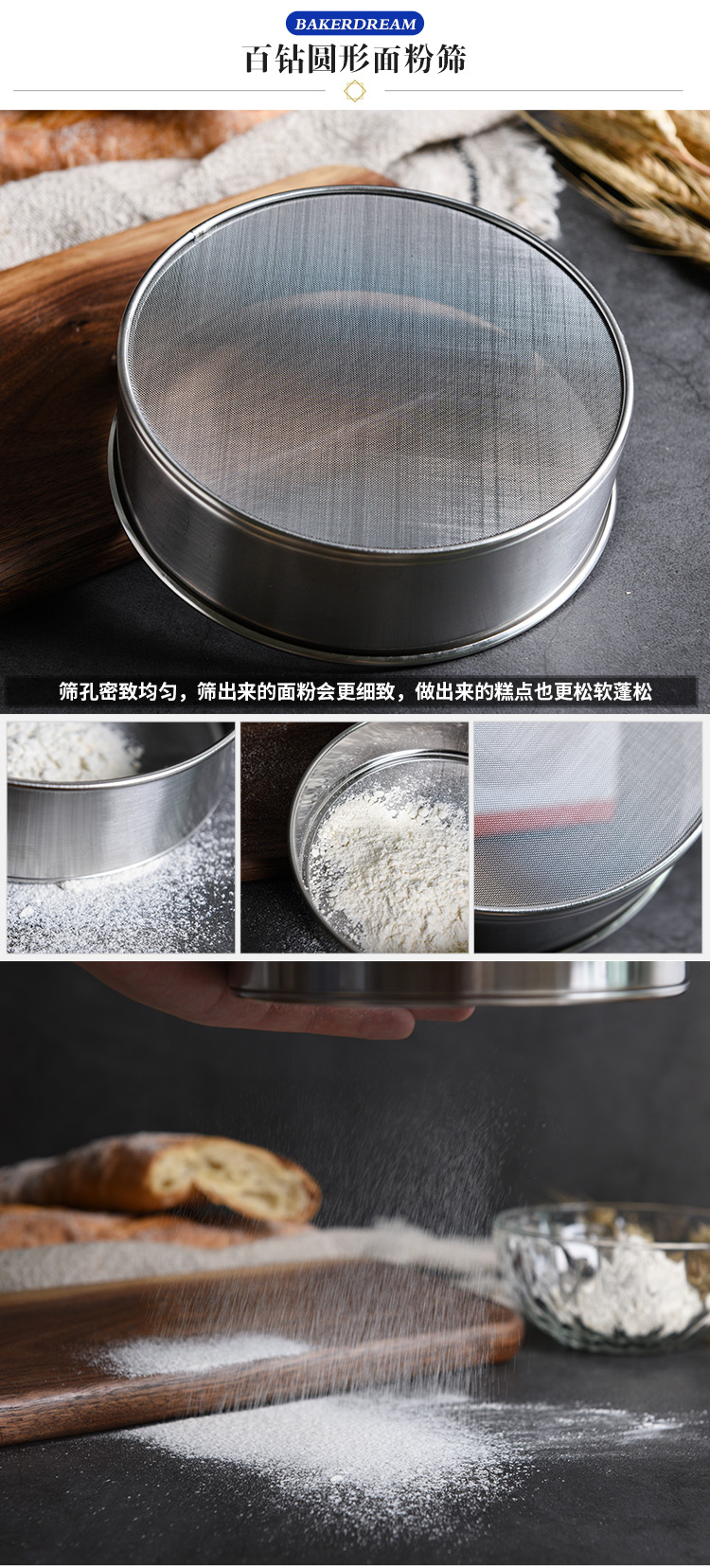 BAKERDREAM
百钻圆形面粉筛

筛孔密致均匀，筛出来的面粉会更细致，做出来的糕点也更松软蓬松