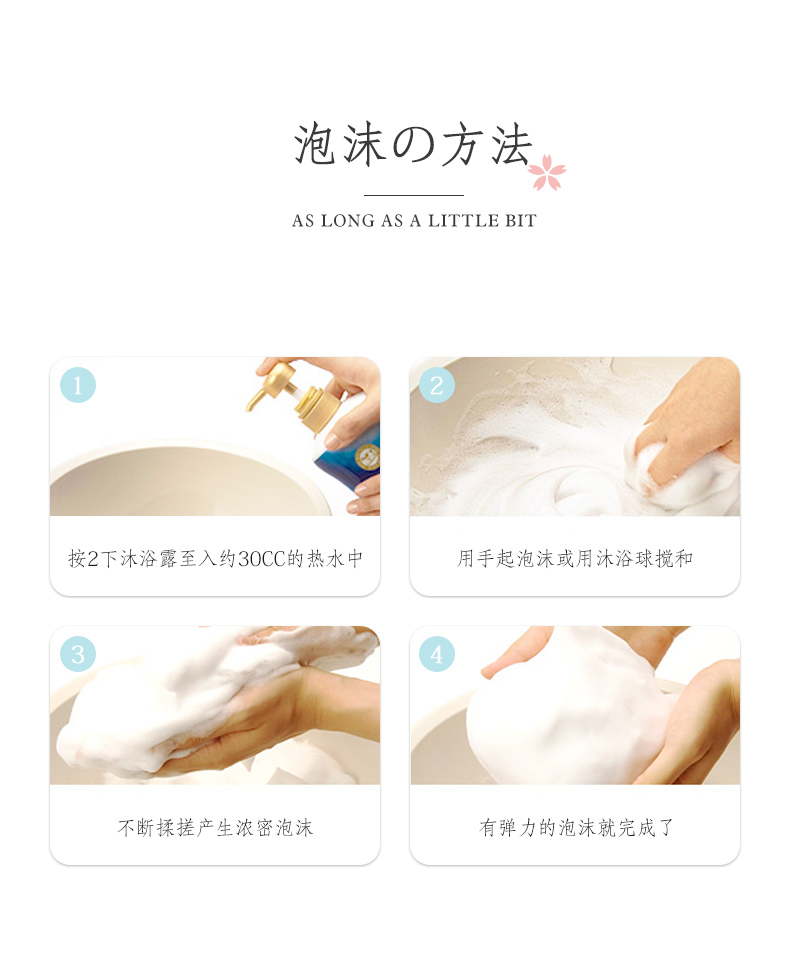 泡沫の方法

AS LONG AS A LITTLE BIT

1

按2下沐浴露至入约30CC的热水中

2

用手起泡沫或用沐浴球搅和

3

不断揉搓产生浓密泡沫

4

有弹力的泡沫就完成了