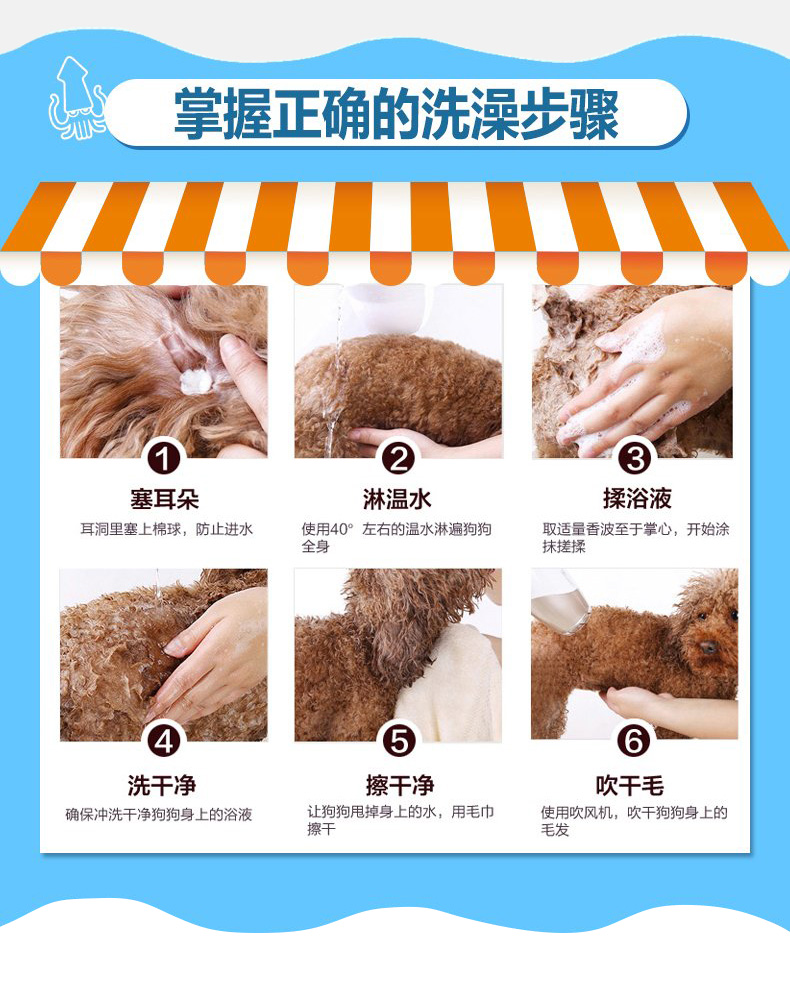 掌握正确的洗澡步骤

1
塞耳朵
耳洞里塞上棉球，防止进水

2
淋温水
使用40° 左右的温水淋遍狗狗全身

3
揉浴液
取适量香波至于掌心，开始涂抹搓揉

4
洗干净
确保冲洗干净狗狗身上的浴液

5
擦干净
让狗狗甩掉身上的水，用毛巾擦干

6
吹干毛
使用吹风机，吹干狗狗身上的毛发