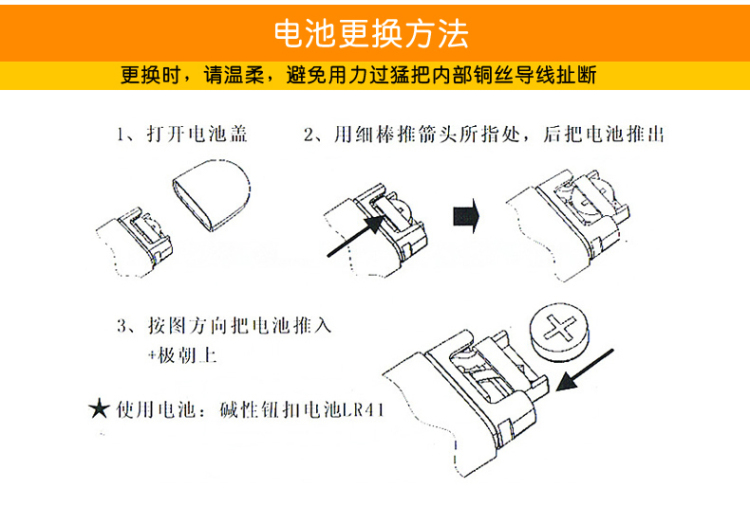 电池更换方法

更换时，请温柔，避免用力过猛把内部铜丝导线扯断

1、打开电池盖

2、用细棒推箭头所指处，后把电池推出

3、按图方向把电池推入
+极朝上

★使用电池：碱性钮扣电池LR41