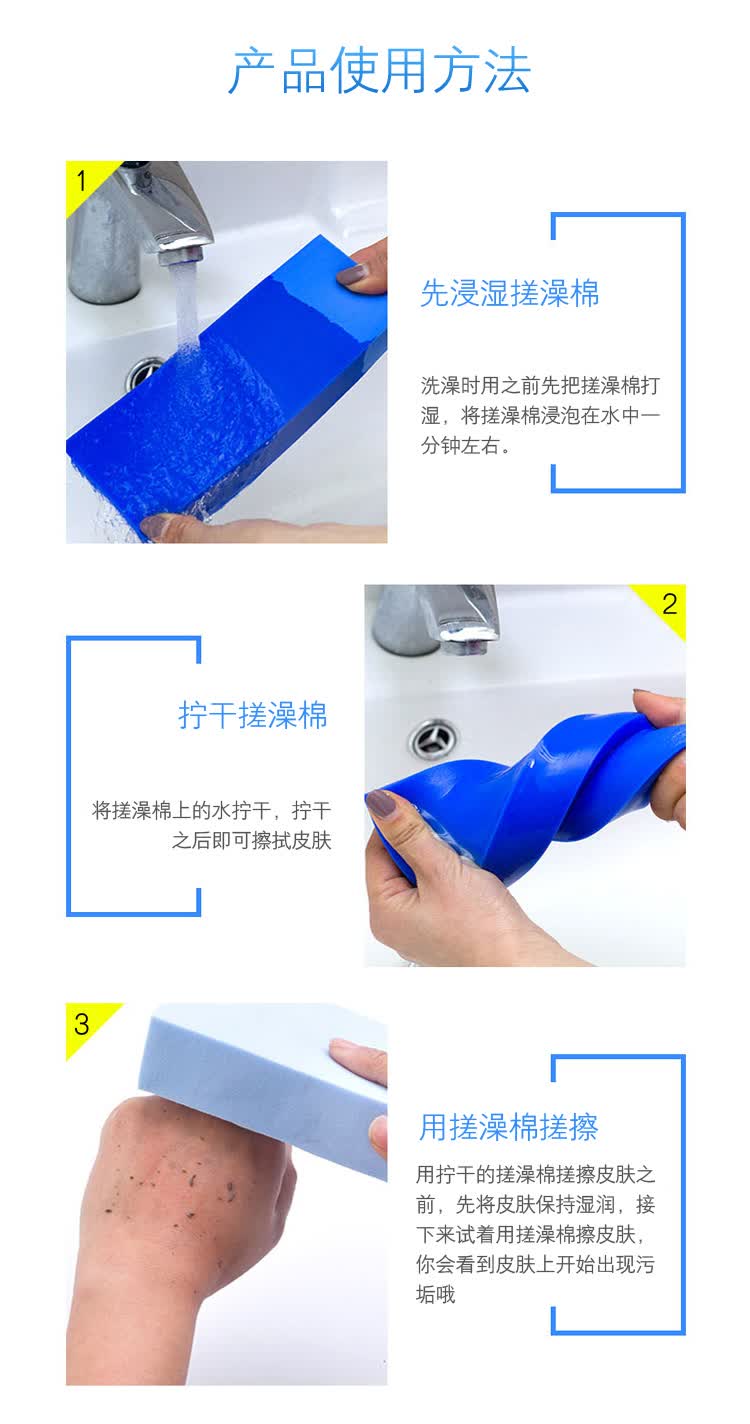 产品使用方法

1

先浸湿搓澡棉

洗澡时用之前先把搓澡棉打湿，将搓澡棉浸泡在水中一分钟左右。

2

拧干搓澡棉

将搓澡棉上的水拧干，拧干之后即可擦拭皮肤

3

用搓澡棉搓擦

用拧干的搓澡棉搓擦皮肤之前，先将皮肤保持湿润，接下来试着用搓澡棉擦皮肤，你会看到皮肤上开始出现污垢哦