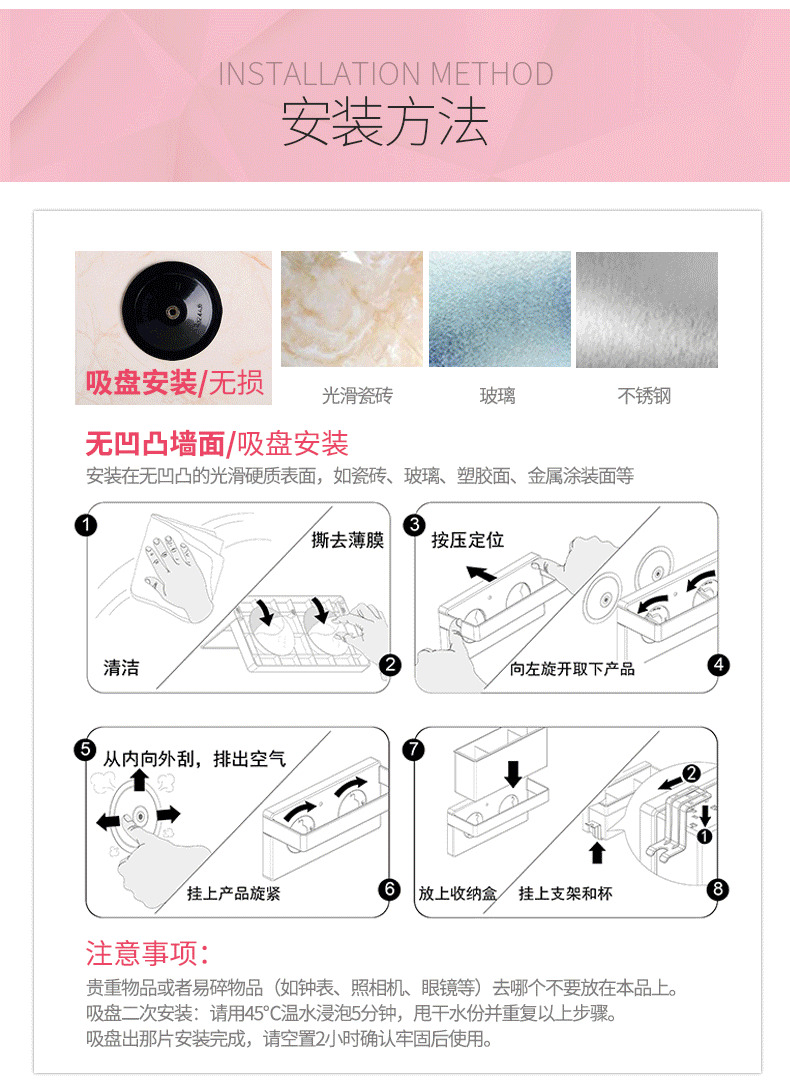 INSTALLATION METHOD
安装方法

吸盘安装/无损

光滑瓷砖

玻璃

不锈钢

无凹凸墙面/吸盘安装
安装在无凹凸的光滑硬质表面，如瓷砖、玻璃、塑胶面、金属涂装面等

1
清洁
撕去薄膜
2

3
按压定位
向左旋开取下产品
4

5
从内向外刮，排出空气
挂上产品旋紧
6

7
放上收纳盒
挂上支架和杯
2
1
8

注意事项：
贵重物品或者易碎物品（如钟表、照相机、眼镜等）去哪个不要放在本品上。
吸盘二次安装：请用45°C温水浸泡5分钟，甩干水份并重复以上步骤。
吸盘出那片安装完成，请空置2小时确认牢固后使用。