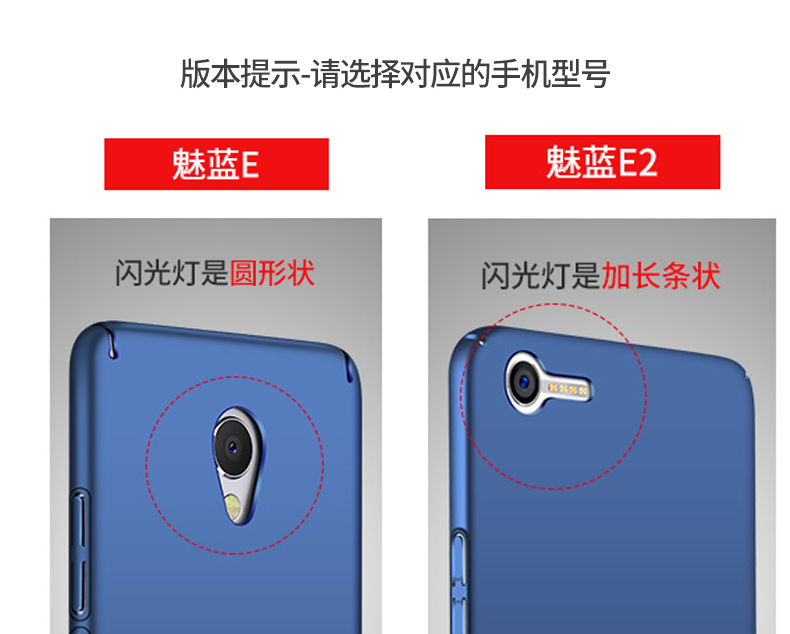 版本提示-请选择对应的手机型号

魅蓝E

闪光灯是圆形状

魅蓝E2

闪光灯是加长条状