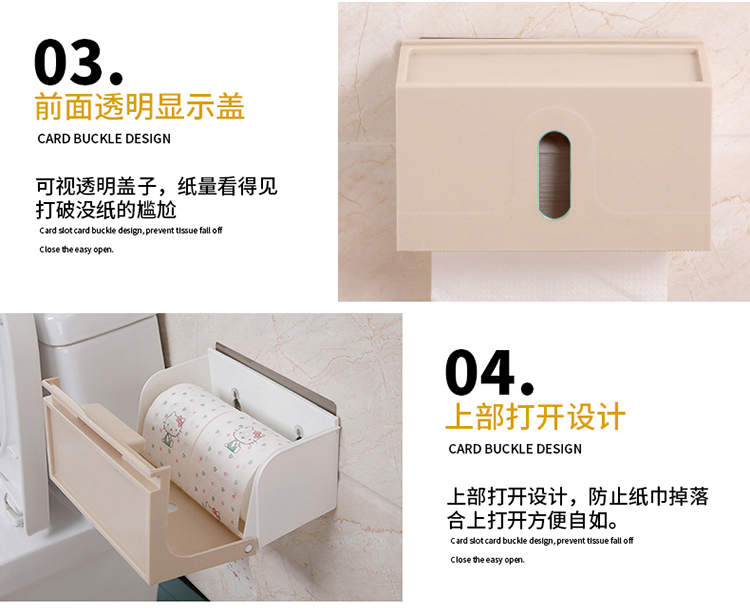 03.
前面透明显示盖
CARD BUCKLE DESIGN

可视透明盖子，纸量看得见
打破没纸的尴尬
Card slot card buckle design, prevent tissue fall off
Close the easy open.

04.
上部打开设计
CARD BUCKLE DESIGN

上部打开设计，防止纸巾掉落
合上打开方便自如。
Card slot card buckle design, prevent tissue fall off
Close the easy open.