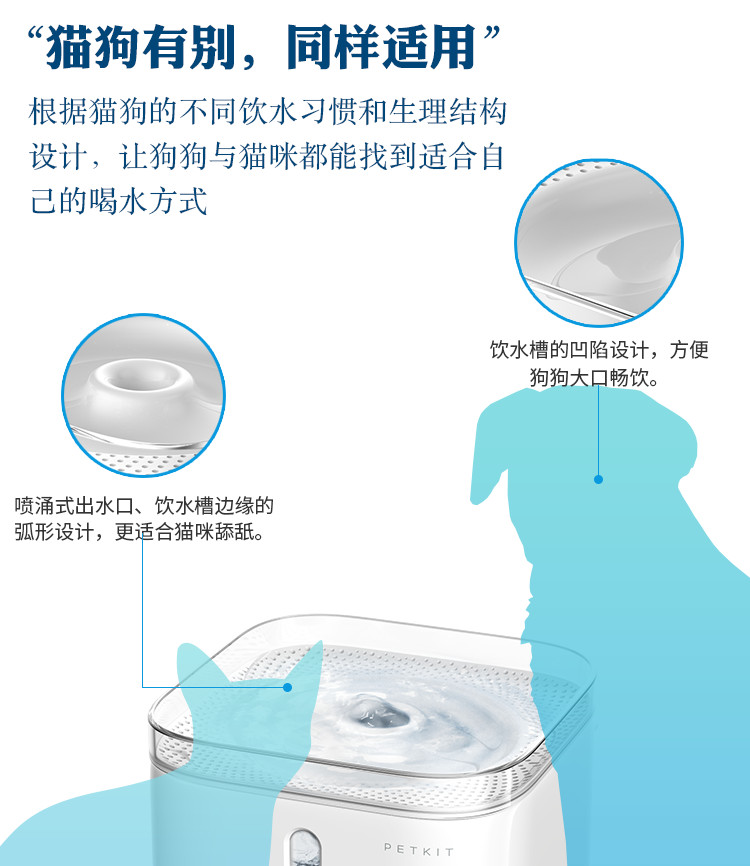 “猫狗有别，同样适用”

根据猫狗的不同饮水习惯和生理结构设计，让狗狗与猫咪都能找到适合自己的喝水方式

饮水槽的凹陷设计，方便狗狗大口畅饮。

喷涌式出水口、饮水槽边缘的弧形设计，更适合猫咪舔舐。

PETKIT