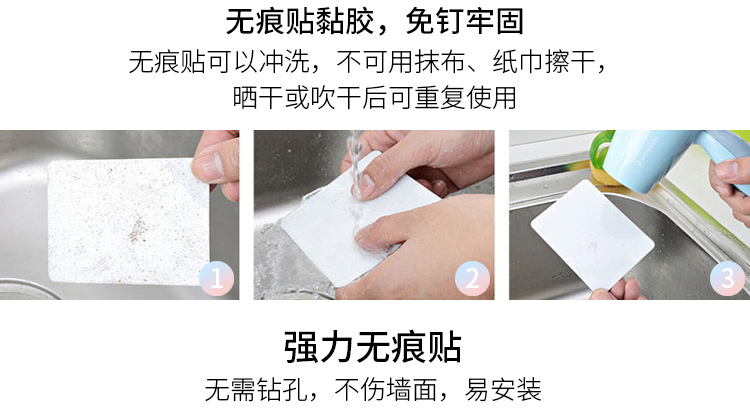 无痕贴黏胶，免钉牢固

无痕贴可以冲洗，不可用抹布、纸巾擦干，晒干或吹干后可重复使用

1

2

3

强力无痕贴

无需钻孔，不伤墙面，易安装