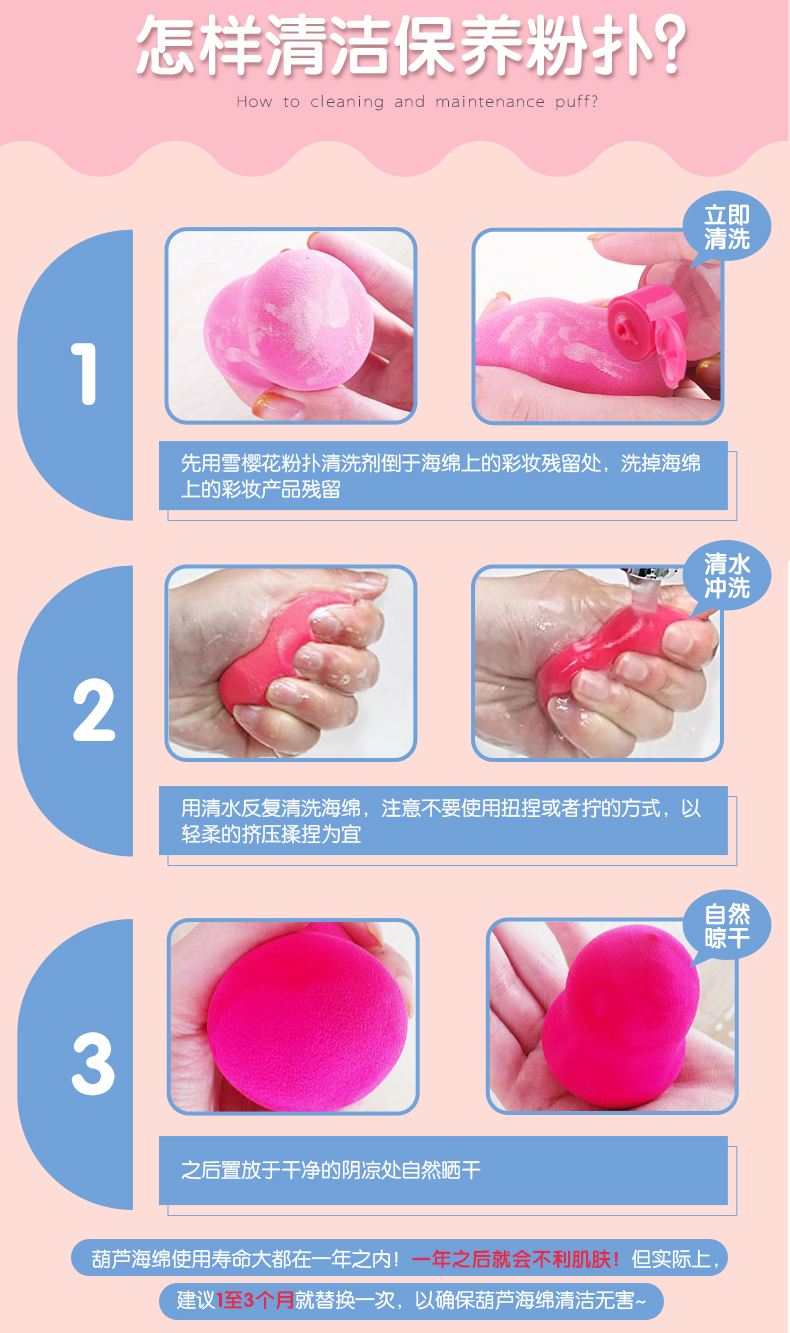 怎样清洁保养粉扑?

How to cleaning and maintenance puff?

1

立即清洗

先用雪樱花粉扑清洗剂倒于海绵上的彩妆残留处，洗掉海绵上的彩妆产品残留

2

清水冲洗

用清水反复清洗海绵，注意不要使用扭捏或者拧的方式，以轻柔的挤压揉捏为宜

3

自然晾干

之后置放于干净的阴凉处自然晒干

葫芦海绵使用寿命大都在一年之内！一年之后就会不利肌肤！但实际上，建议1至3个月就替换一次，以确保葫芦海绵清洁无害~