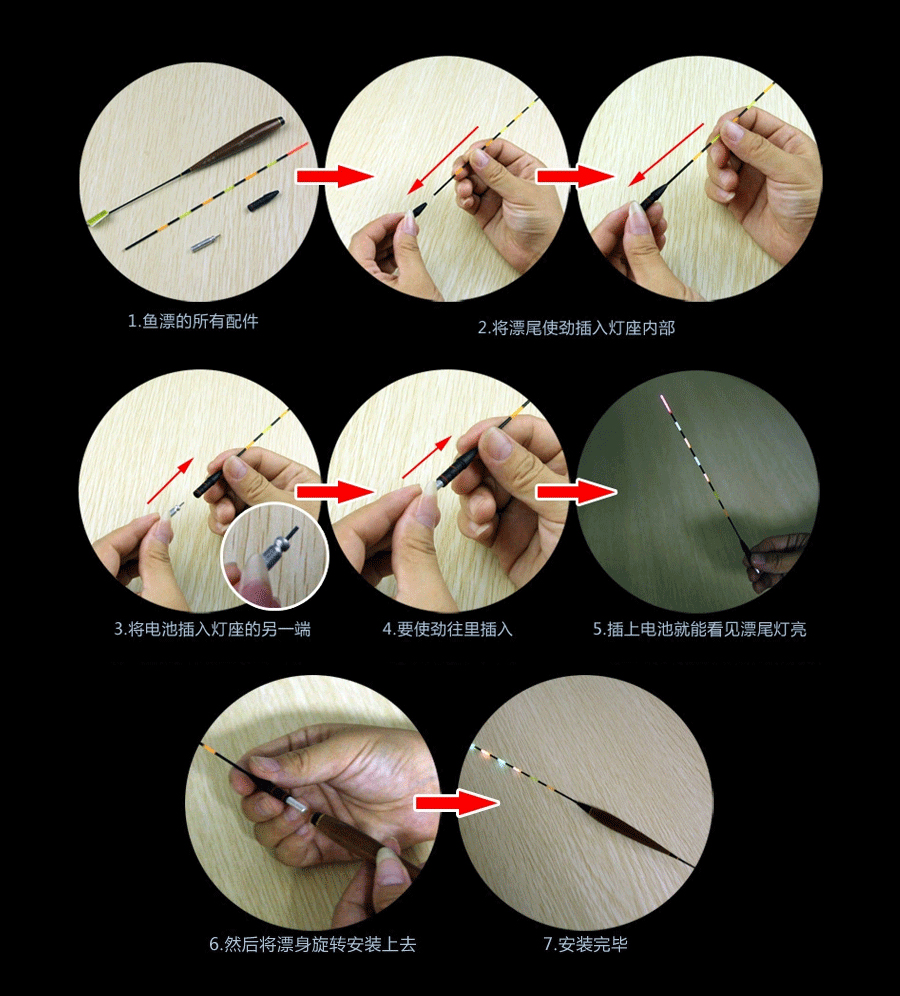 1.鱼漂的所有配件

2.将漂尾使劲插入灯座内部

3.将电池插入灯座的另一端

4.要使劲往里插入

5.插上电池就能看见漂尾灯亮

6.然后将漂身旋转安装上去

7.安装完毕