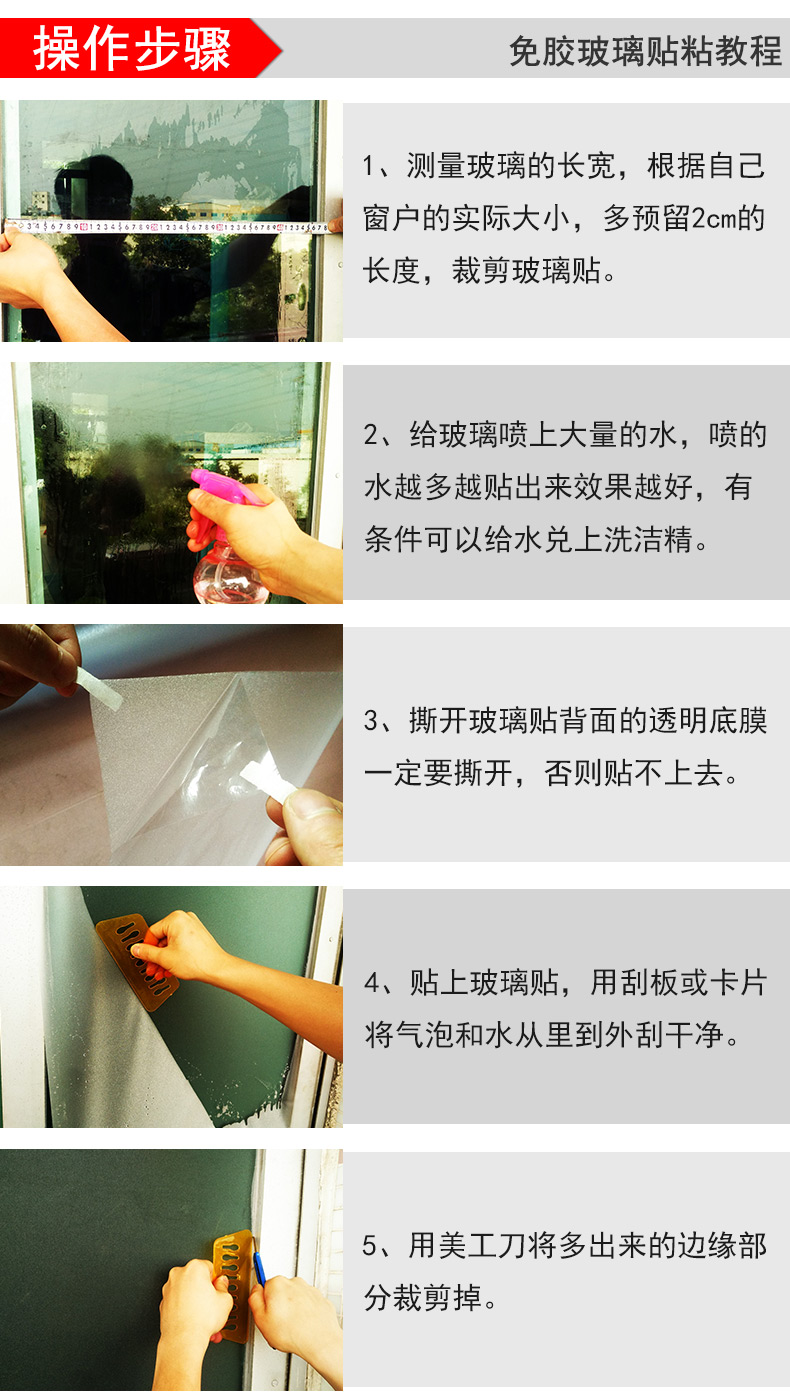 操作步骤

免胶玻璃贴粘教程

1、测量玻璃的长宽，根据自己窗户的实际大小，多预留2cm的长度，裁剪玻璃贴。

2、给玻璃喷上大量的水，喷的水越多越贴出来效果越好，有条件可以给水兑上洗洁精。

3、撕开玻璃贴背面的透明底膜一定要撕开，否则贴不上去。

4、贴上玻璃贴，用刮板或卡片将气泡和水从里到外刮干净。

5、用美工刀将多出来的边缘部分裁剪掉。