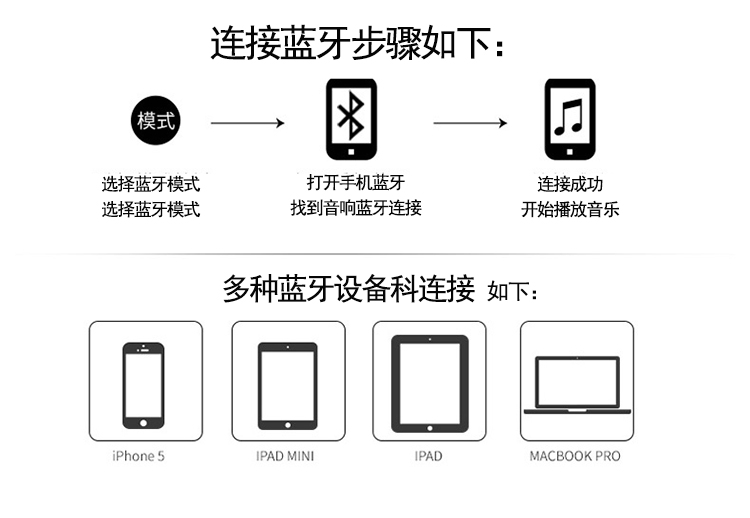 连接蓝牙步骤如下：

模式

选择蓝牙模式
选择蓝牙模式

打开手机蓝牙
找到音响蓝牙连接

连接成功
开始播放音乐

多种蓝牙设备科连接 如下：

iPhone 5

IPAD MINI

IPAD

MACBOOK PRO