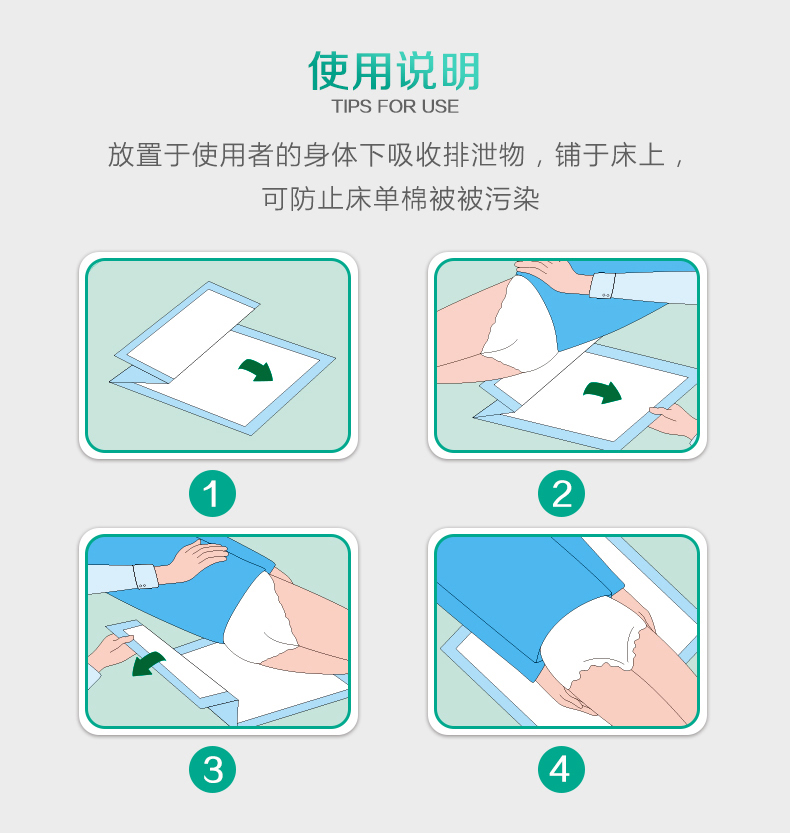 使用说明
TIPS FOR USE

放置于使用者的身体下吸收排泄物，铺于床上，可防止床单棉被被污染

1

2

3

4