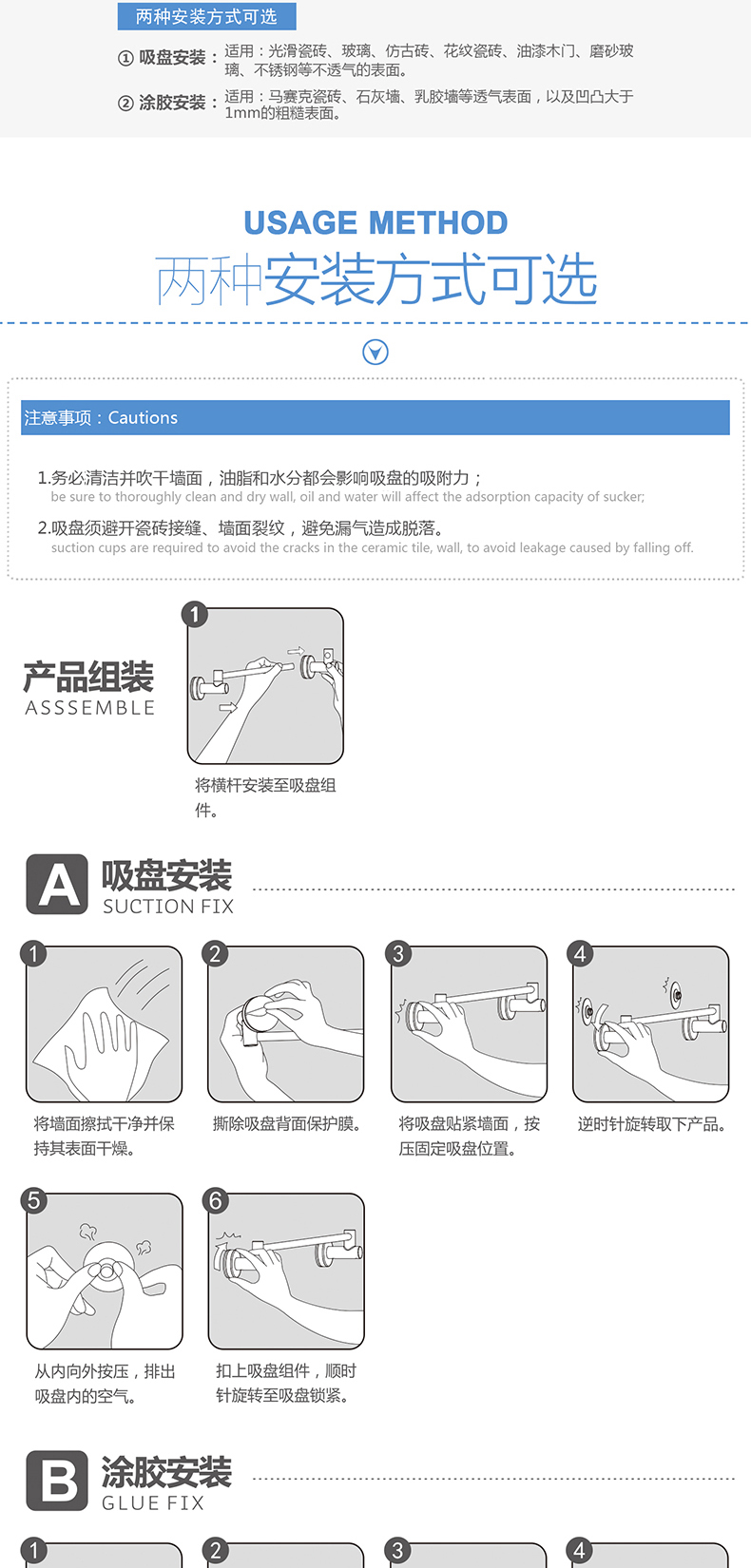 两种安装方式可选

① 吸盘安装：适用：光滑瓷砖、玻璃、仿古砖、花纹瓷砖、油漆木门、磨砂玻璃、不锈钢等不透气的表面。

② 涂胶安装：适用：马赛克瓷砖、石灰墙、乳胶墙等透气表面，以及凹凸大于1mm的粗糙表面。

USAGE METHOD
两种安装方式可选

注意事项：Cautions

1.务必清洁并吹干墙面，油脂和水分都会影响吸盘的吸附力；
be sure to thoroughly clean and dry wall, oil and water will affect the adsorption capacity of sucker;

2.吸盘须避开瓷砖接缝、墙面裂纹，避免漏气造成脱落。
suction cups are required to avoid the cracks in the ceramic tile, wall, to avoid leakage caused by falling off.

产品组装
ASSSEMBLE

1
将横杆安装至吸盘组件。

A 吸盘安装
SUCTION FIX

1
将墙面擦拭干净并保持其表面干燥。

2
撕除吸盘背面保护膜。

3
将吸盘贴紧墙面，按压固定吸盘位置。

4
逆时针旋转取下产品。

5
从内向外按压，排出吸盘内的空气。

6
扣上吸盘组件，顺时针旋转至吸盘锁紧。

B 涂胶安装
GLUE FIX

1 2 3 4