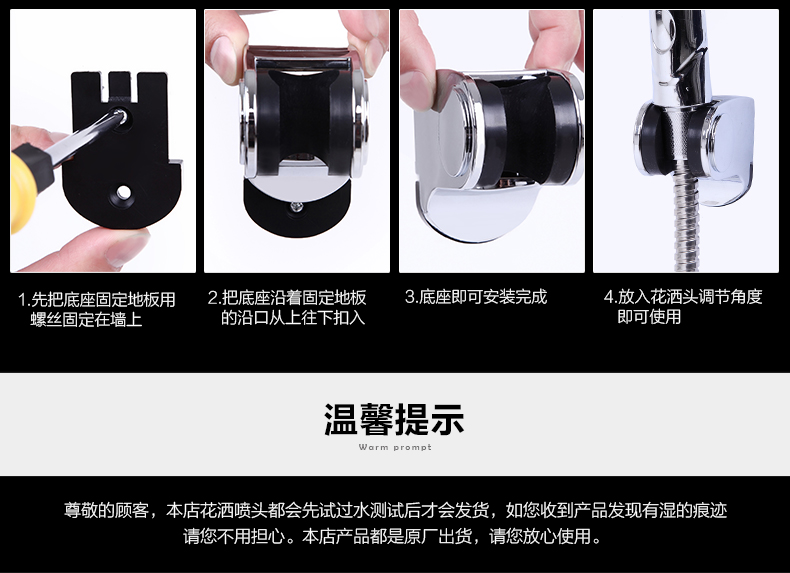 1.先把底座固定地板用螺丝固定在墙上

2.把底座沿着固定地板的沿口从上往下扣入

3.底座即可安装完成

4.放入花洒头调节角度即可使用

温馨提示

Warm prompt

尊敬的顾客，本店花洒喷头都会先试过水测试后才会发货，如您收到产品发现有湿的痕迹请您不用担心。本店产品都是原厂出货，请您放心使用。