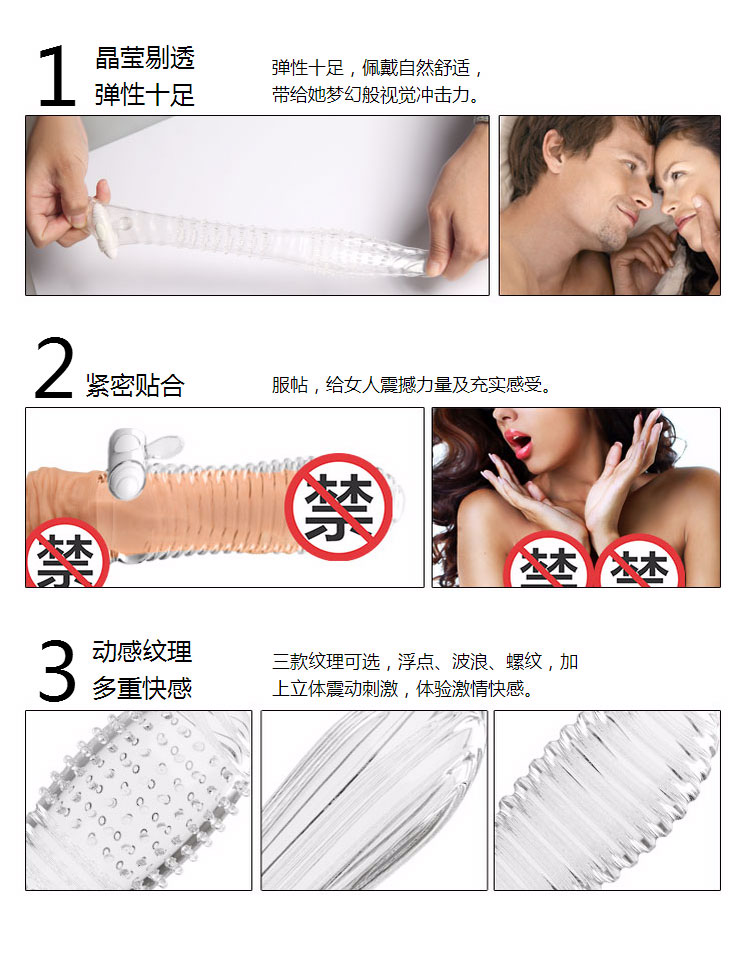 1 晶莹剔透
弹性十足

弹性十足，佩戴自然舒适，带给她梦幻般视觉冲击力。

2 紧密贴合

服帖，给女人震撼力量及充实感受。

禁

禁

禁

禁

3 动感纹理
多重快感

三款纹理可选，浮点、波浪、螺纹，加上立体震动刺激，体验激情快感。