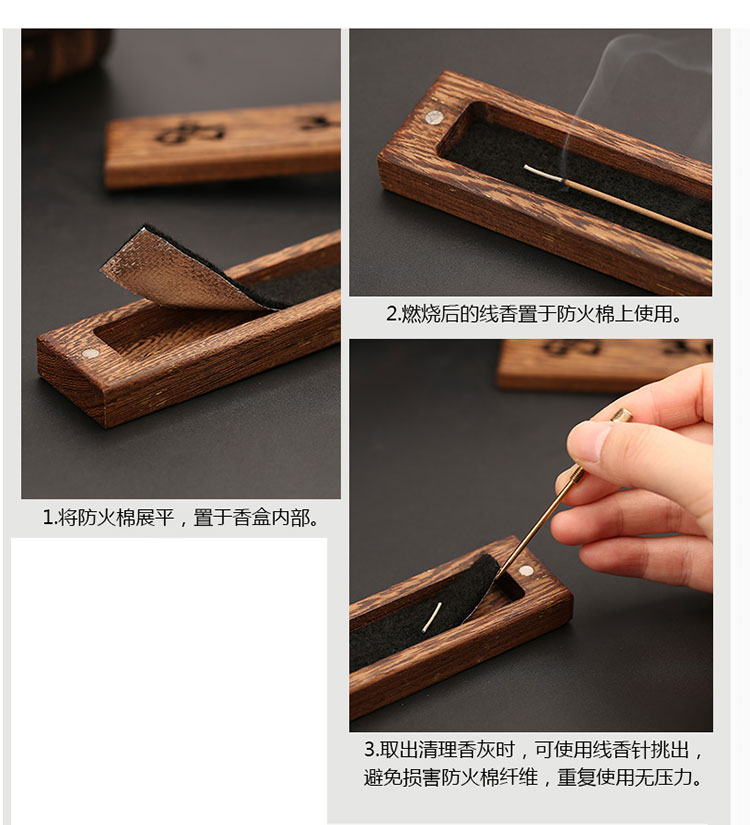 1.将防火棉展平，置于香盒内部。

2.燃烧后的线香置于防火棉上使用。

3.取出清理香灰时，可使用线香针挑出，避免损害防火棉纤维，重复使用无压力。