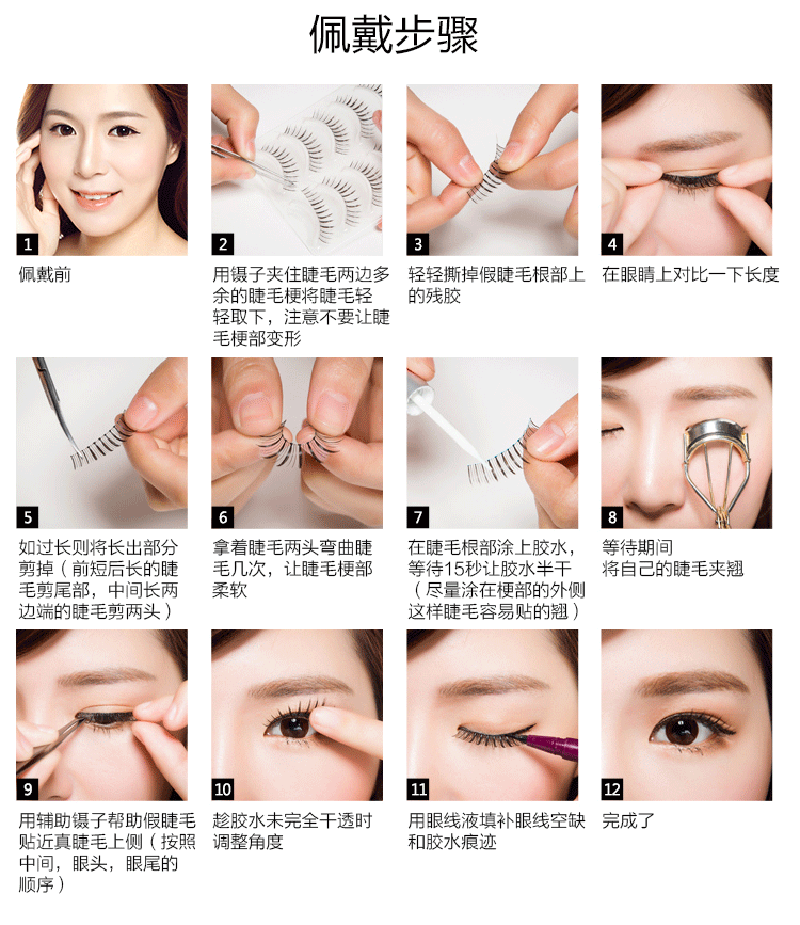 佩戴步骤

1
佩戴前

2
用镊子夹住睫毛两边多余的睫毛梗将睫毛轻轻取下，注意不要让睫毛梗部变形

3
轻轻撕掉假睫毛根部上的残胶

4
在眼睛上对比一下长度

5
如过长则将长出部分剪掉（前短后长的睫毛剪尾部，中间长两边端的睫毛剪两头）

6
拿着睫毛两头弯曲睫毛几次，让睫毛梗部柔软

7
在睫毛根部涂上胶水，等待15秒让胶水半干（尽量涂在梗部的外侧这样睫毛容易贴的翘）

8
等待期间将自己的睫毛夹翘

9
用辅助镊子帮助假睫毛贴近真睫毛上侧（按照中间，眼头，眼尾的顺序）

10
趁胶水未完全干透时调整角度

11
用眼线液填补眼线空缺和胶水痕迹

12
完成了