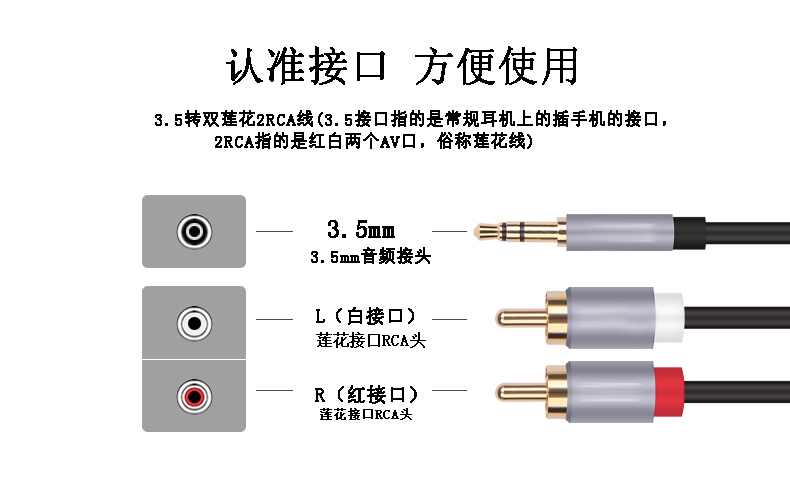 认准接口 方便使用

3.5转双莲花2RCA线(3.5接口指的是常规耳机上的插手机的接口，2RCA指的是红白两个AV口，俗称莲花线)

3.5mm
3.5mm音频接头

L（白接口）
莲花接口RCA头

R（红接口）
莲花接口RCA头