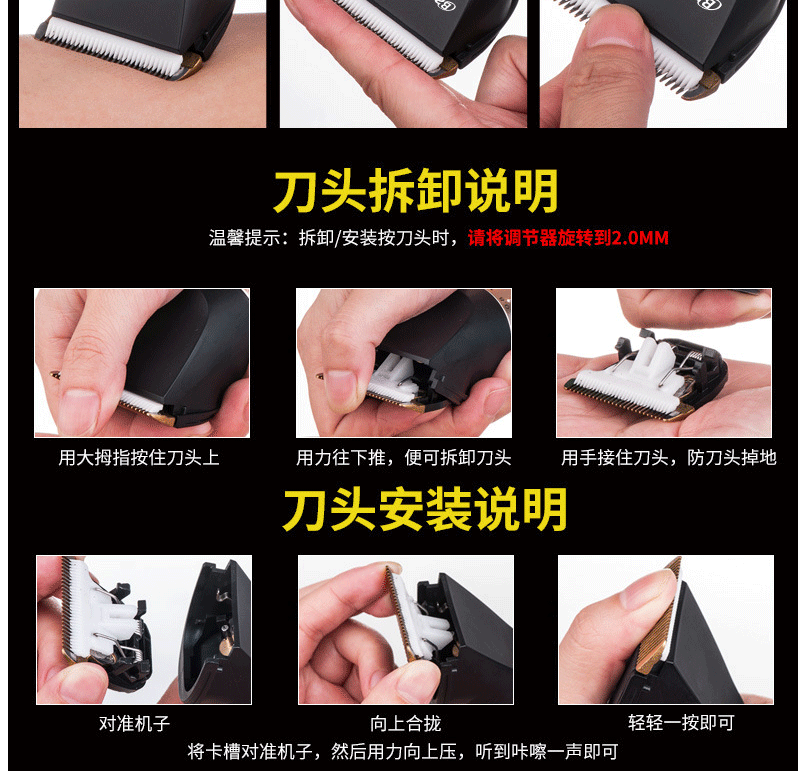 刀头拆卸说明

温馨提示：拆卸/安装按刀头时，请将调节器旋转到2.0MM

用大拇指按住刀头上

用力往下推，便可拆卸刀头

用手接住刀头，防刀头掉地

刀头安装说明

对准机子

向上合拢

轻轻一按即可

将卡槽对准机子，然后用力向上压，听到咔嚓一声即可