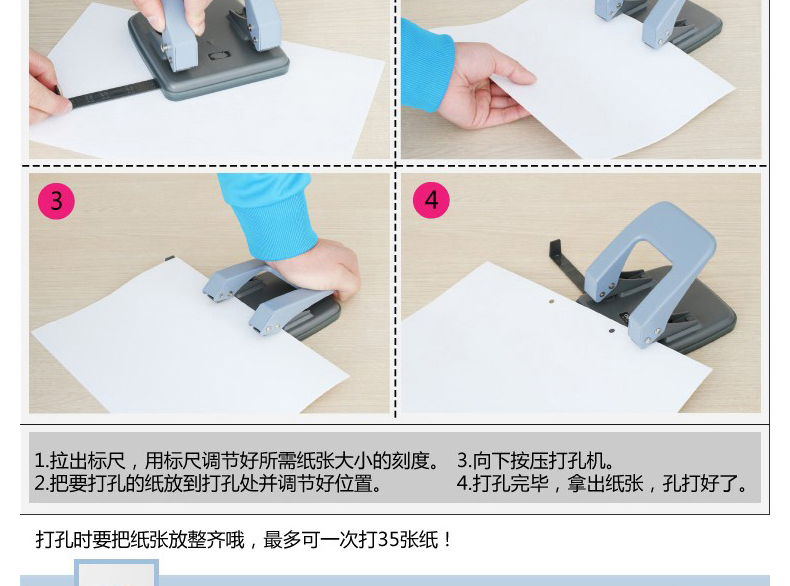 3

4

1.拉出标尺，用标尺调节好所需纸张大小的刻度。
2.把要打孔的纸放到打孔处并调节好位置。

3.向下按压打孔机。
4.打孔完毕，拿出纸张，孔打好了。

打孔时要把纸张放整齐哦，最多可一次打35张纸！