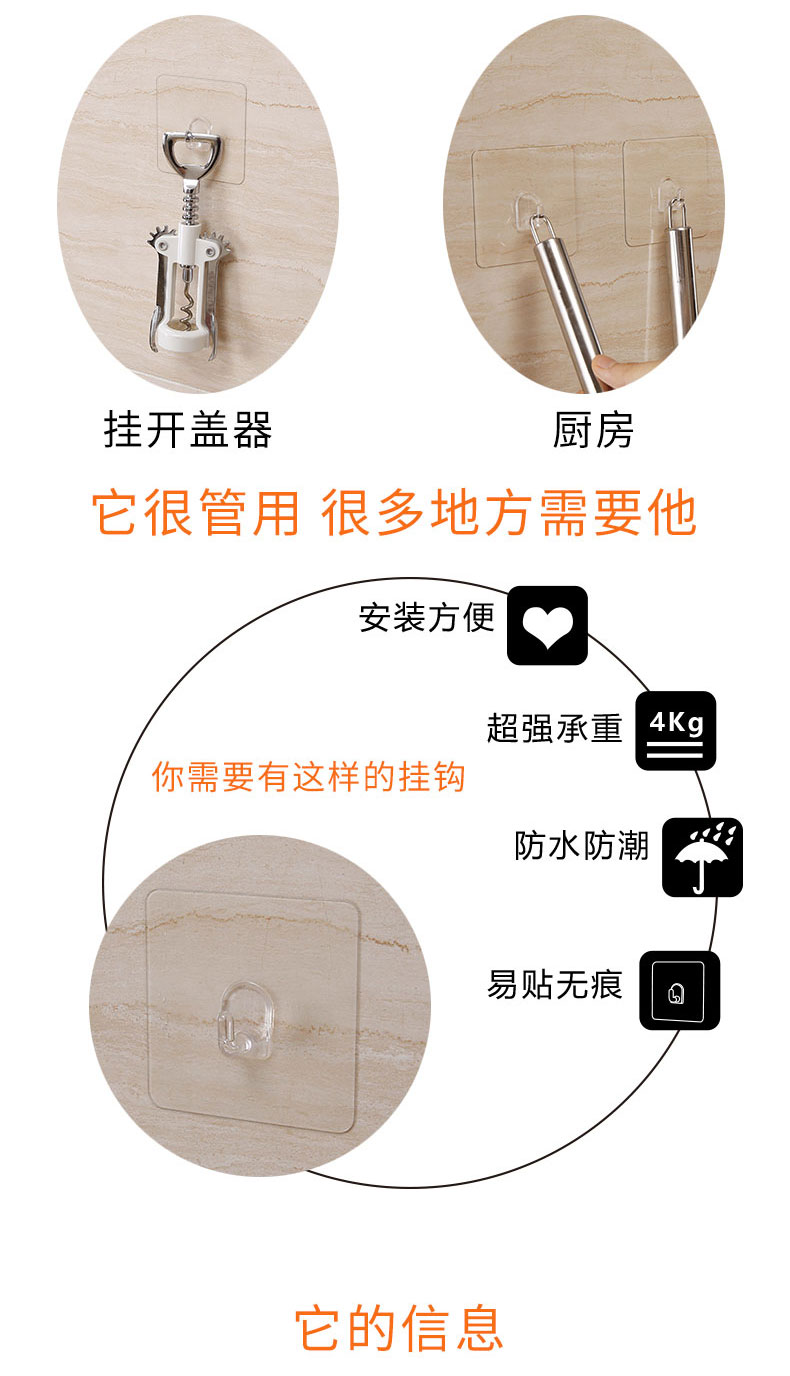 挂开盖器

厨房

它很管用 很多地方需要他

安装方便

超强承重

4Kg

你需要有这样的挂钩

防水防潮

易贴无痕

它的信息