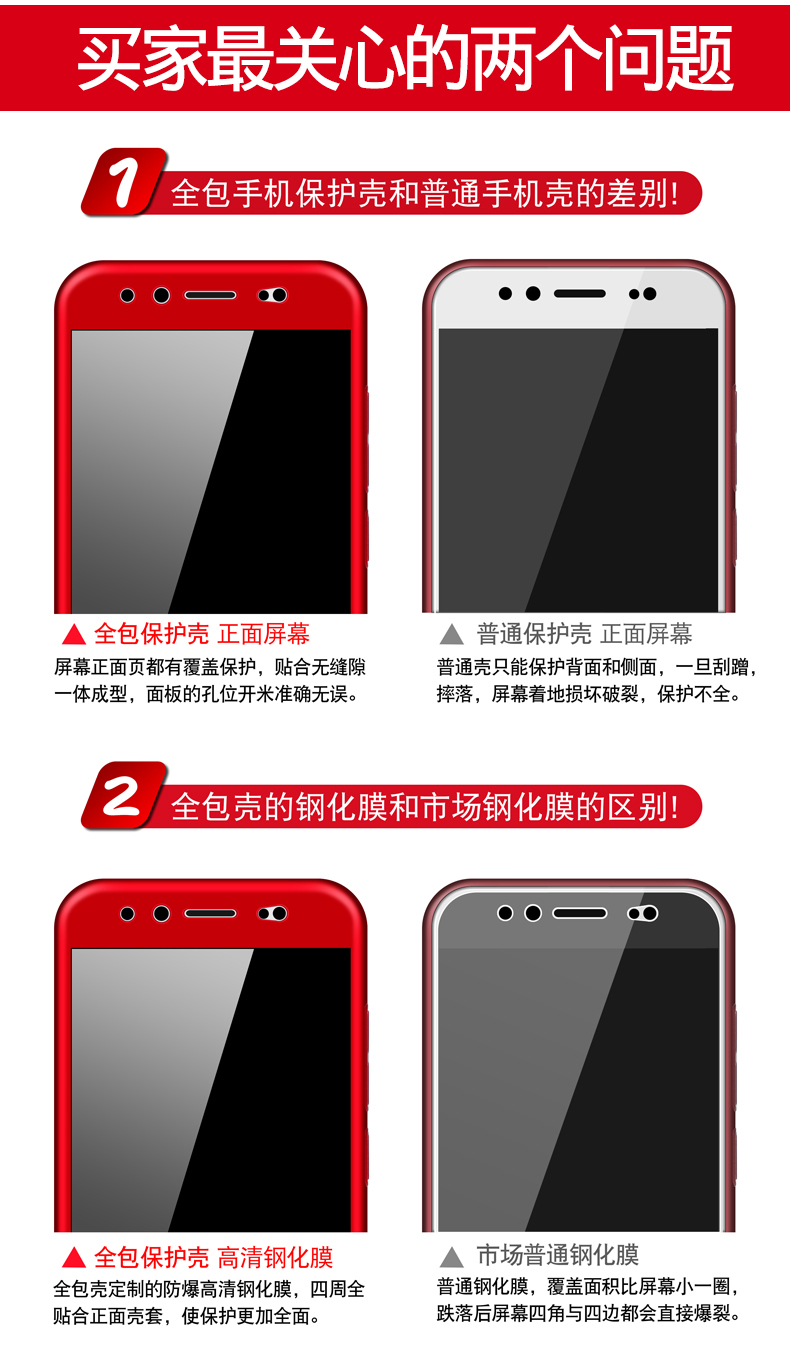 买家最关心的两个问题

1 全包手机保护壳和普通手机壳的差别!

▲ 全包保护壳 正面屏幕
屏幕正面页都有覆盖保护，贴合无缝隙一体成型，面板的孔位开米准确无误。

▲ 普通保护壳 正面屏幕
普通壳只能保护背面和侧面，一旦刮蹭，摔落，屏幕着地损坏破裂，保护不全。

2 全包壳的钢化膜和市场钢化膜的区别!

▲ 全包保护壳 高清钢化膜
全包壳定制的防爆高清钢化膜，四周全贴合正面壳套，使保护更加全面。

▲ 市场普通钢化膜
普通钢化膜，覆盖面积比屏幕小一圈，跌落后屏幕四角与四边都会直接爆裂。