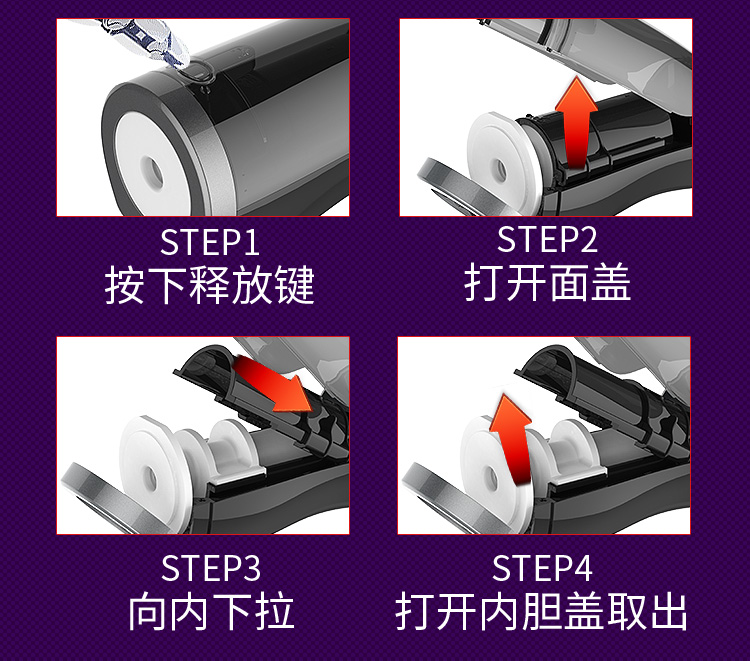 STEP1
按下释放键

STEP2
打开面盖

STEP3
向内下拉

STEP4
打开内胆盖取出