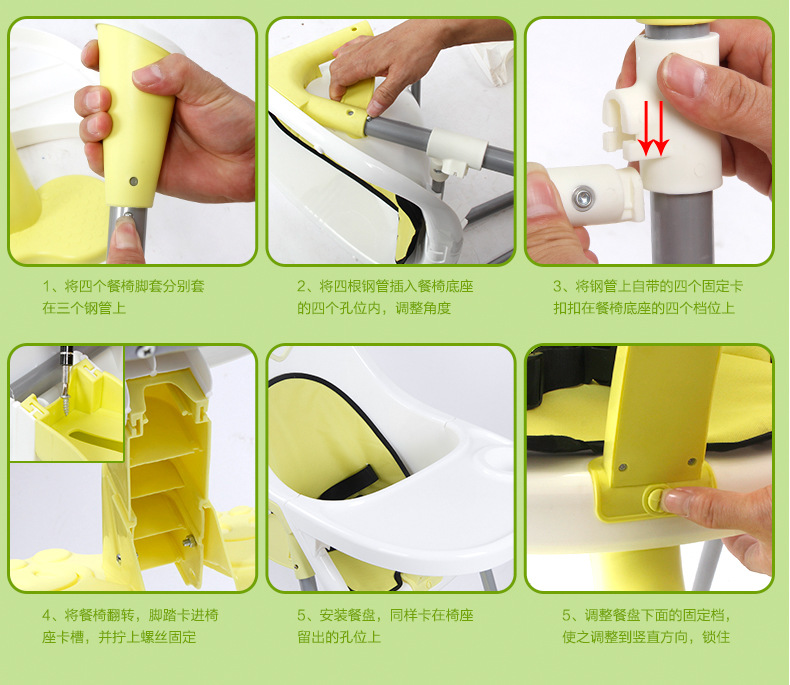 1、将四个餐椅脚套分别套在三个钢管上

2、将四根钢管插入餐椅底座的四个孔位内，调整角度

3、将钢管上自带的四个固定卡扣扣在餐椅底座的四个档位上

4、将餐椅翻转，脚踏卡进椅座卡槽，并拧上螺丝固定

5、安装餐盘，同样卡在椅座留出的孔位上

5、调整餐盘下面的固定档，使之调整到竖直方向，锁住