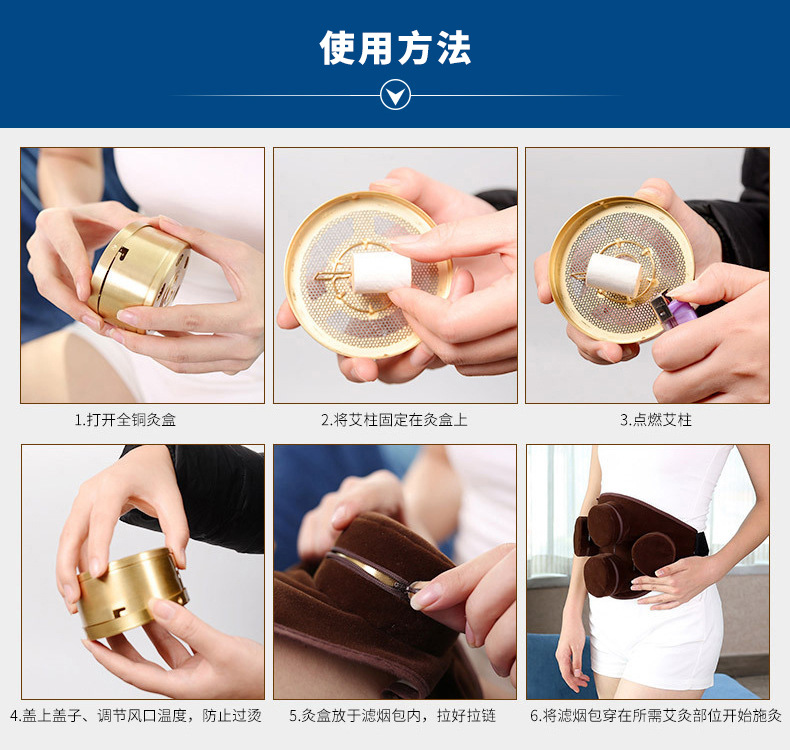 使用方法

1.打开全铜灸盒

2.将艾柱固定在灸盒上

3.点燃艾柱

4.盖上盖子、调节风口温度，防止过烫

5.灸盒放于滤烟包内，拉好拉链

6.将滤烟包穿在所需艾灸部位开始施灸