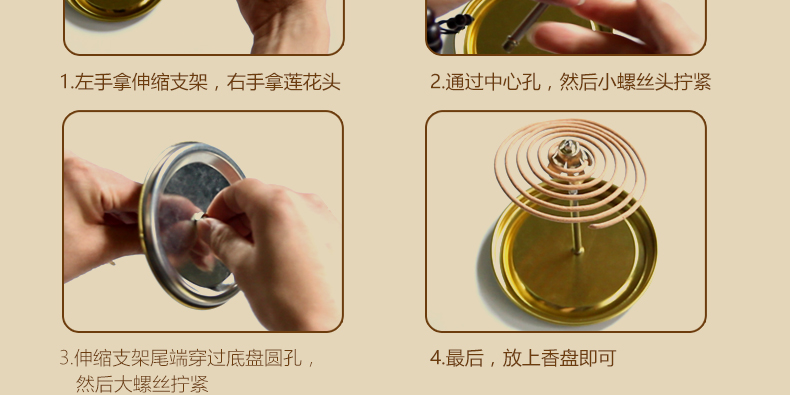 1.左手拿伸缩支架，右手拿莲花头

2.通过中心孔，然后小螺丝头拧紧

3.伸缩支架尾端穿过底盘圆孔，然后大螺丝拧紧

4.最后，放上香盘即可