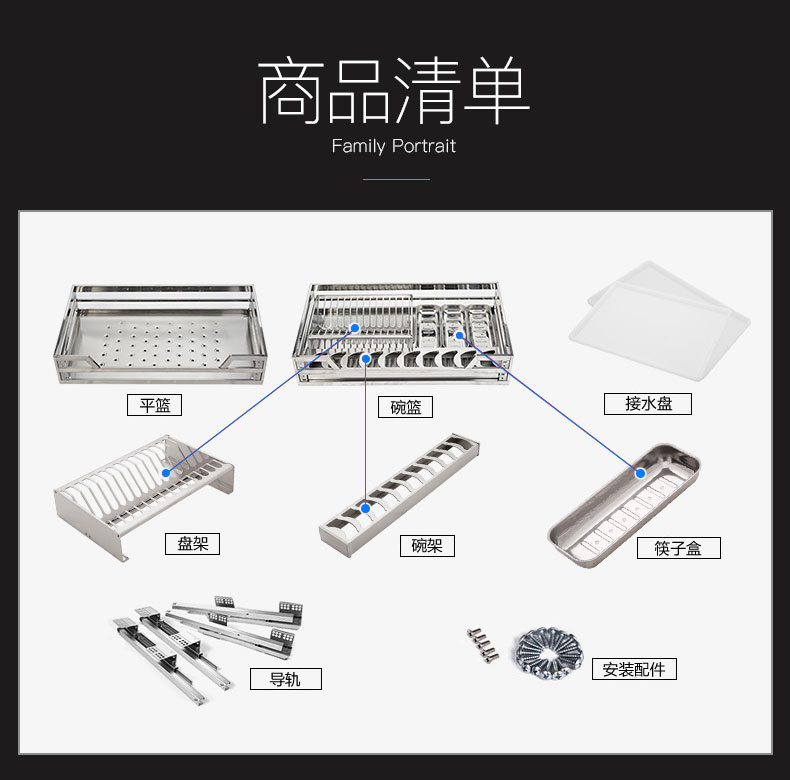 商品清单
Family Portrait

平篮

碗篮

接水盘

盘架

碗架

筷子盒

导轨

安装配件