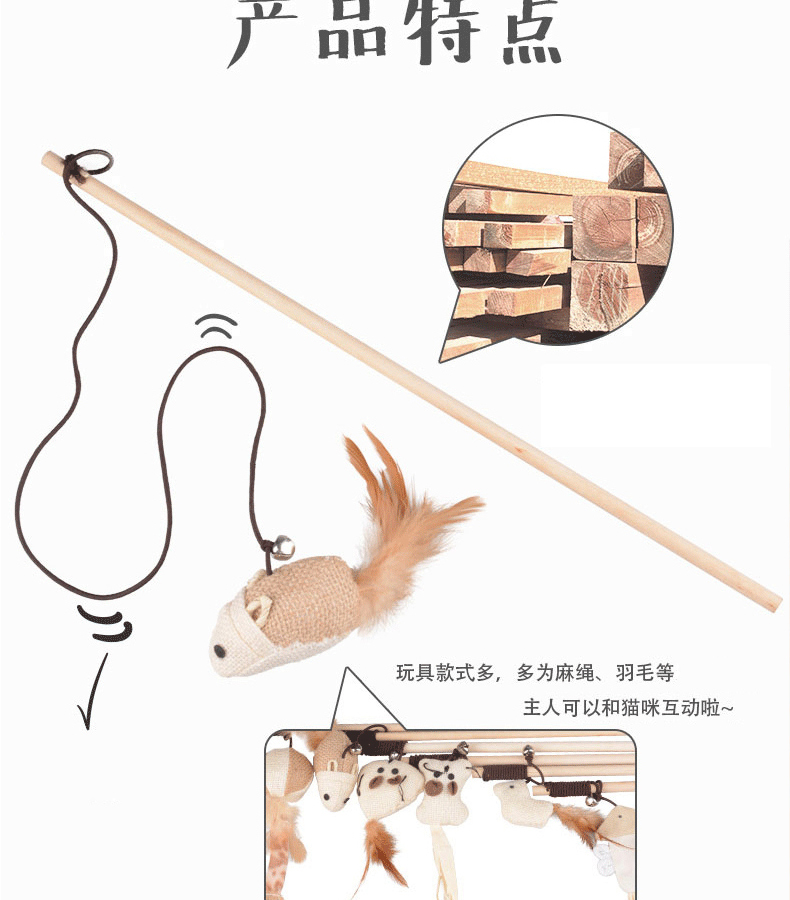 产品特点

玩具款式多，多为麻绳、羽毛等

主人可以和猫咪互动啦~