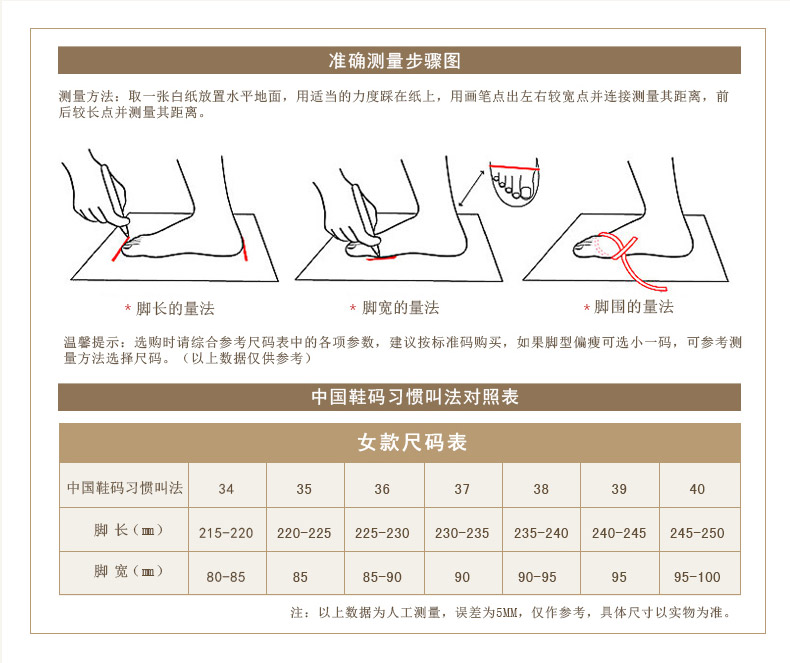 准确测量步骤图

测量方法：取一张白纸放置水平地面，用适当的力度踩在纸上，用画笔点出左右较宽点并连接测量其距离，前后较长点并测量其距离。

* 脚长的量法

* 脚宽的量法

* 脚围的量法

温馨提示：选购时请综合参考尺码表中的各项参数，建议按标准码购买，如果脚型偏瘦可选小一码，可参考测量方法选择尺码。（以上数据仅供参考）

中国鞋码习惯叫法对照表

女款尺码表

| 中国鞋码习惯叫法 | 34 | 35 | 36 | 37 | 38 | 39 | 40 |
|---|---|---|---|---|---|---|---|
| 脚 长（㎜） | 215-220 | 220-225 | 225-230 | 230-235 | 235-240 | 240-245 | 245-250 |
| 脚 宽（㎜） | 80-85 | 85 | 85-90 | 90 | 90-95 | 95 | 95-100 |

注：以上数据为人工测量，误差为5MM，仅作参考，具体尺寸以实物为准。