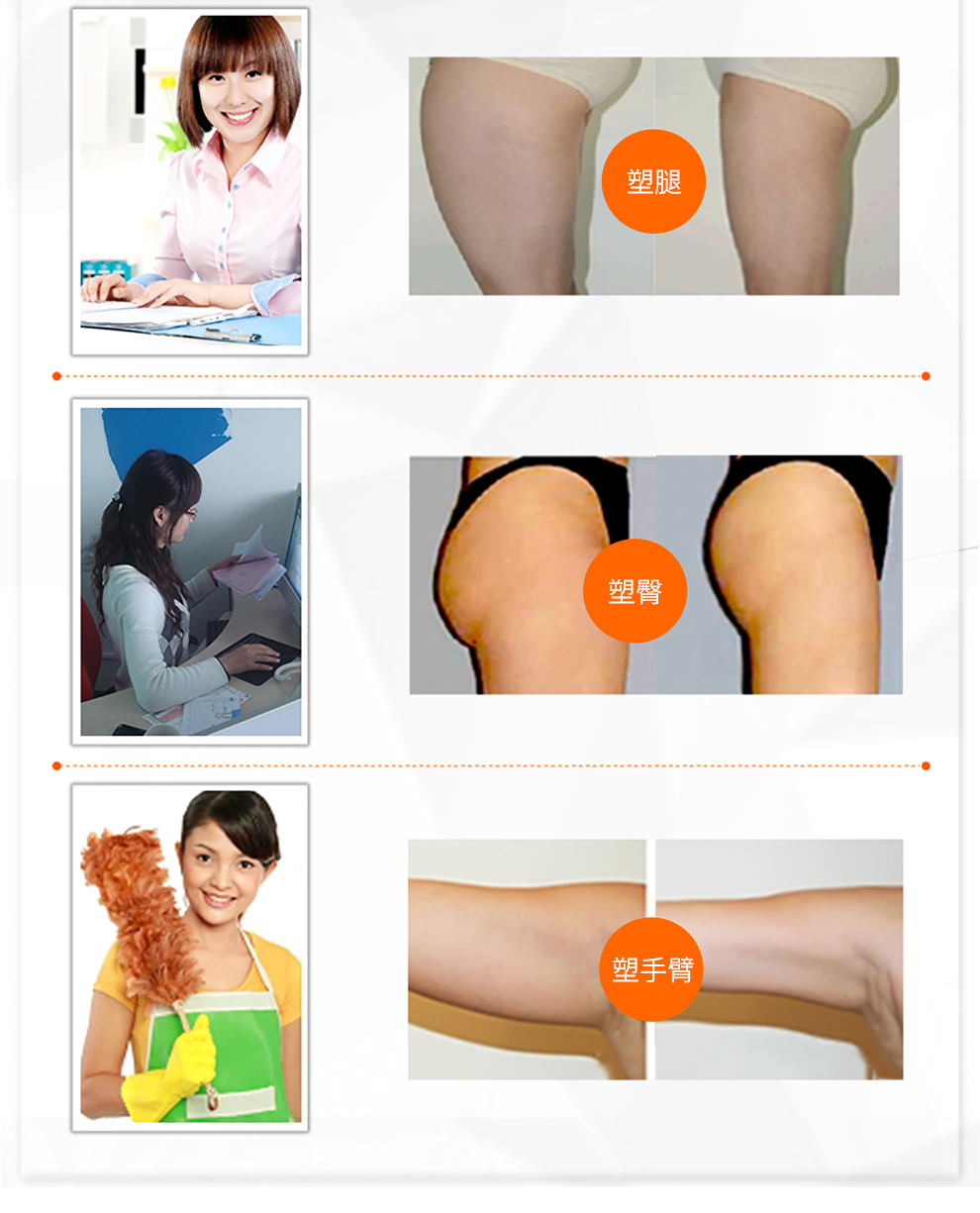 塑腿

塑臀

塑手臂