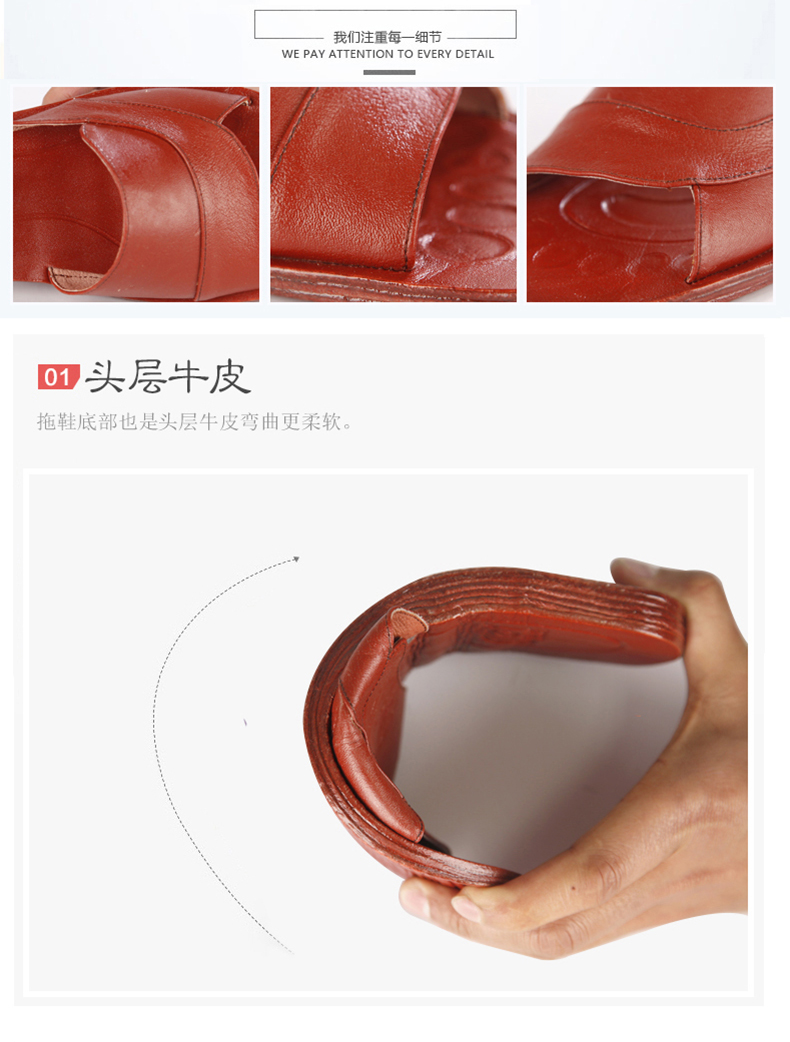 我们注重每一细节
WE PAY ATTENTION TO EVERY DETAIL

01 头层牛皮

拖鞋底部也是头层牛皮弯曲更柔软。