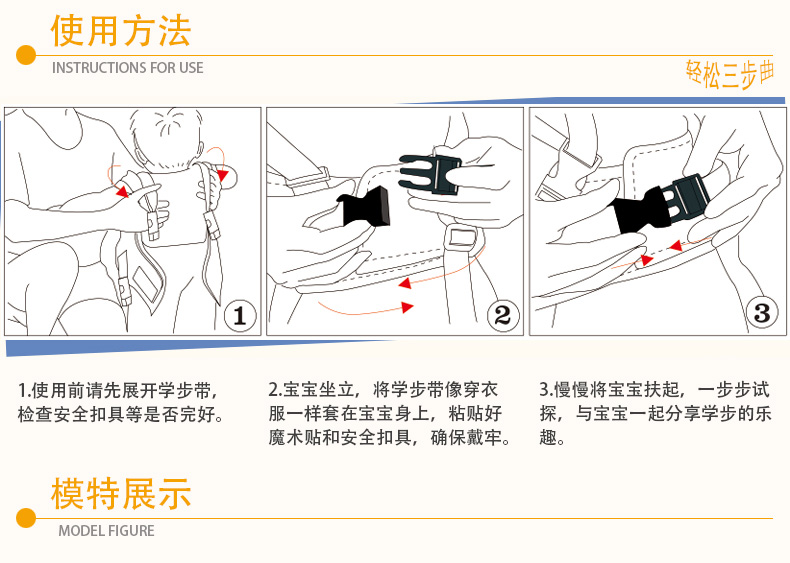 使用方法
INSTRUCTIONS FOR USE

轻松三步曲

1

2

3

1.使用前请先展开学步带，检查安全扣具等是否完好。

2.宝宝坐立，将学步带像穿衣服一样套在宝宝身上，粘贴好魔术贴和安全扣具，确保戴牢。

3.慢慢将宝宝扶起，一步步试探，与宝宝一起分享学步的乐趣。

模特展示
MODEL FIGURE