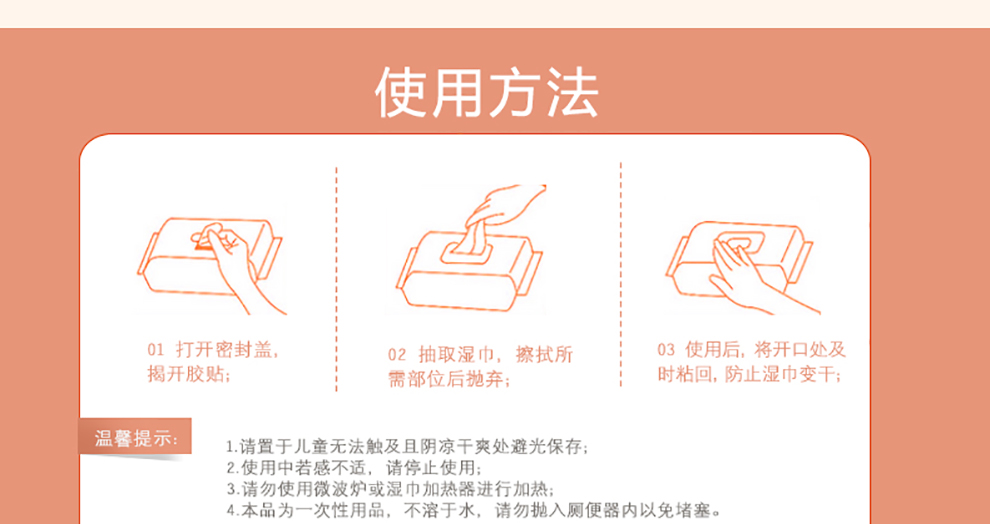 使用方法

01 打开密封盖，揭开胶贴；

02 抽取湿巾，擦拭所需部位后抛弃；

03 使用后，将开口处及时粘回，防止湿巾变干；

温馨提示：

1.请置于儿童无法触及且阴凉干爽处避光保存；
2.使用中若感不适，请停止使用；
3.请勿使用微波炉或湿巾加热器进行加热；
4.本品为一次性用品，不溶于水，请勿抛入厕便器内以免堵塞。