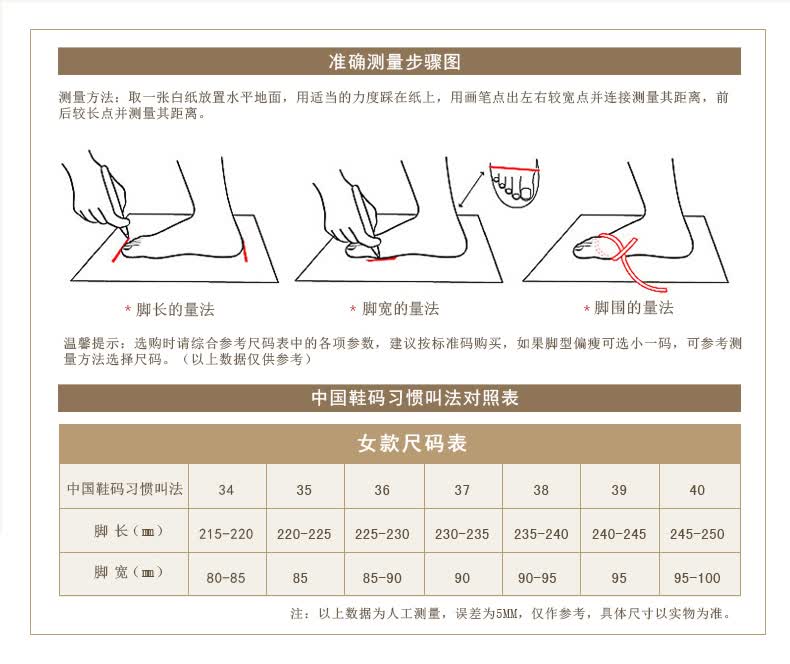 准确测量步骤图

测量方法：取一张白纸放置水平地面，用适当的力度踩在纸上，用画笔点出左右较宽点并连接测量其距离，前后较长点并测量其距离。

* 脚长的量法

* 脚宽的量法

* 脚围的量法

温馨提示：选购时请综合参考尺码表中的各项参数，建议按标准码购买，如果脚型偏瘦可选小一码，可参考测量方法选择尺码。（以上数据仅供参考）

中国鞋码习惯叫法对照表

女款尺码表

| 中国鞋码习惯叫法 | 34 | 35 | 36 | 37 | 38 | 39 | 40 |
|---|---|---|---|---|---|---|---|
| 脚 长（㎜） | 215-220 | 220-225 | 225-230 | 230-235 | 235-240 | 240-245 | 245-250 |
| 脚 宽（㎜） | 80-85 | 85 | 85-90 | 90 | 90-95 | 95 | 95-100 |

注：以上数据为人工测量，误差为5MM，仅作参考，具体尺寸以实物为准。